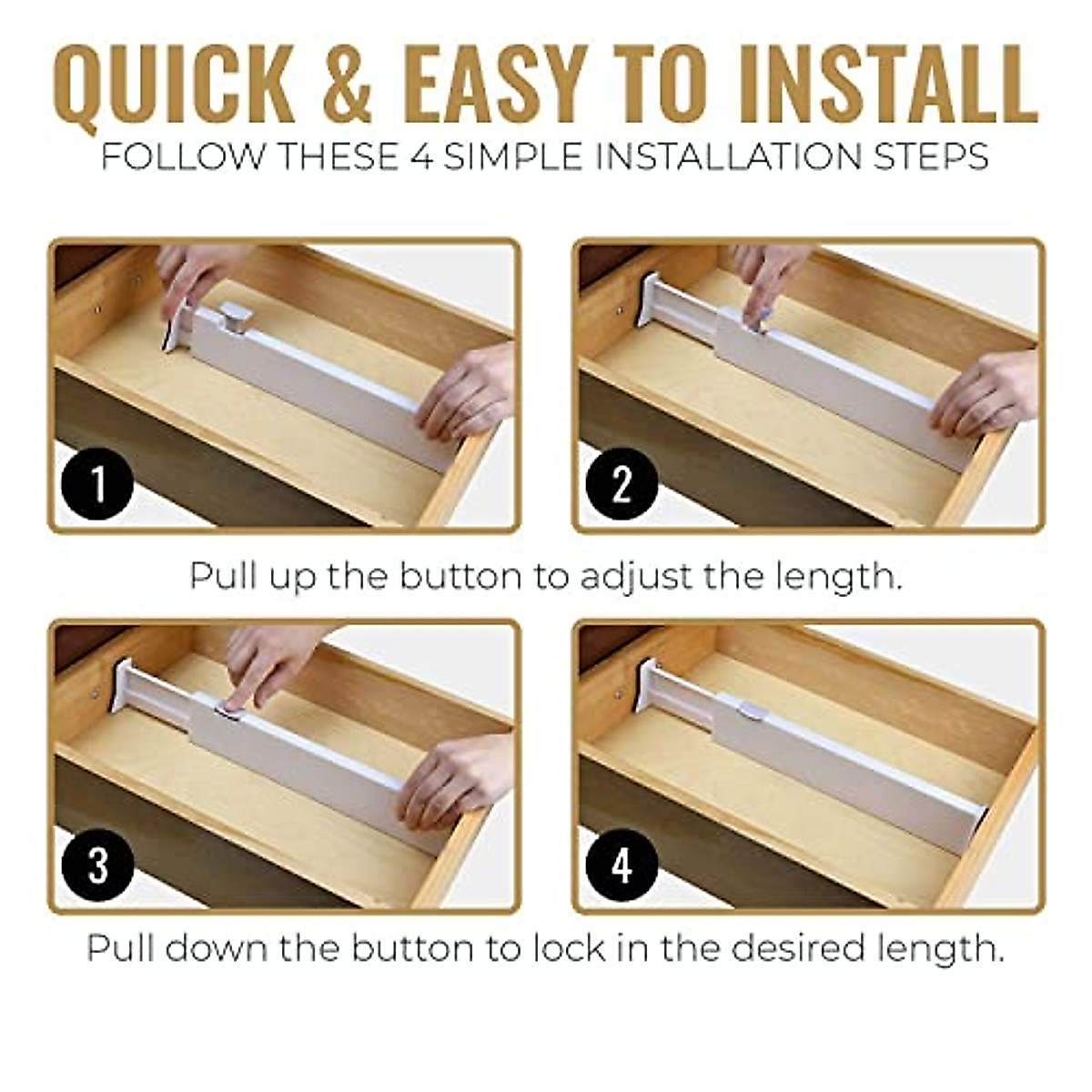 QUICK & EASY TO INSTALL
FOLLOW THESE 4 SIMPLE INSTALLATION STEPS

1

2

Pull up the button to adjust the length.

3

4

Pull down the button to lock in the desired length.