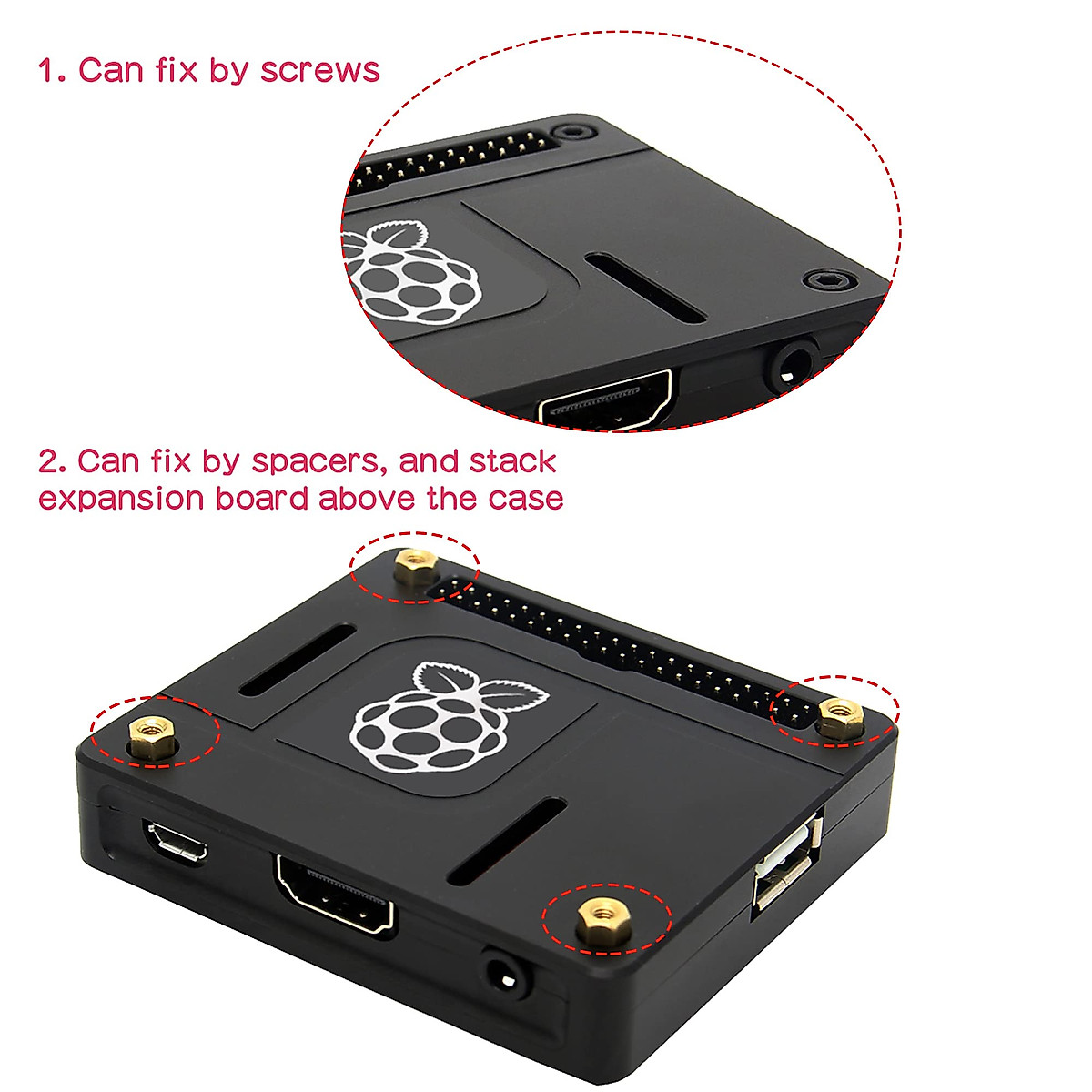 1. Can fix by screws

2. Can fix by spacers, and stack expansion board above the case