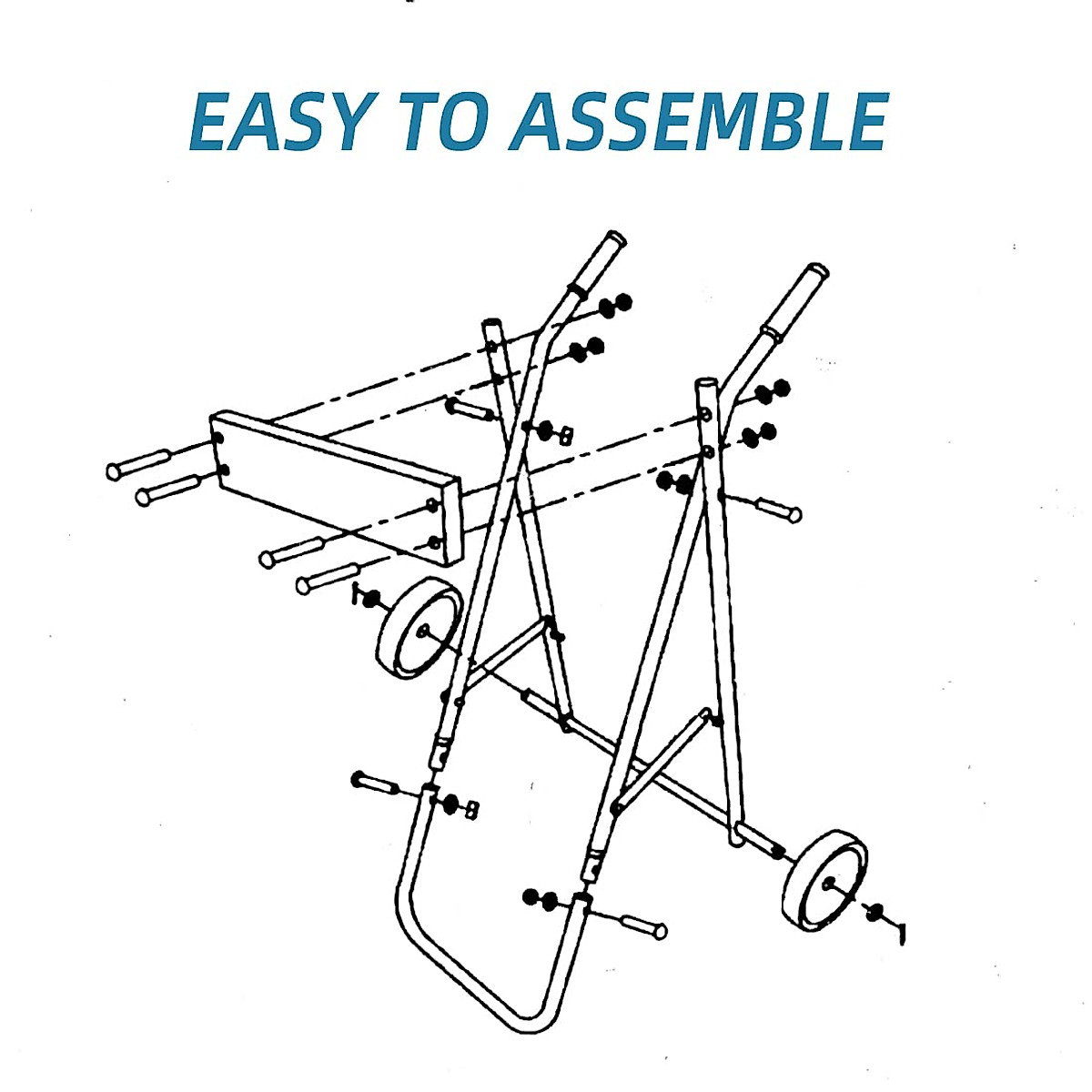 EASY TO ASSEMBLE