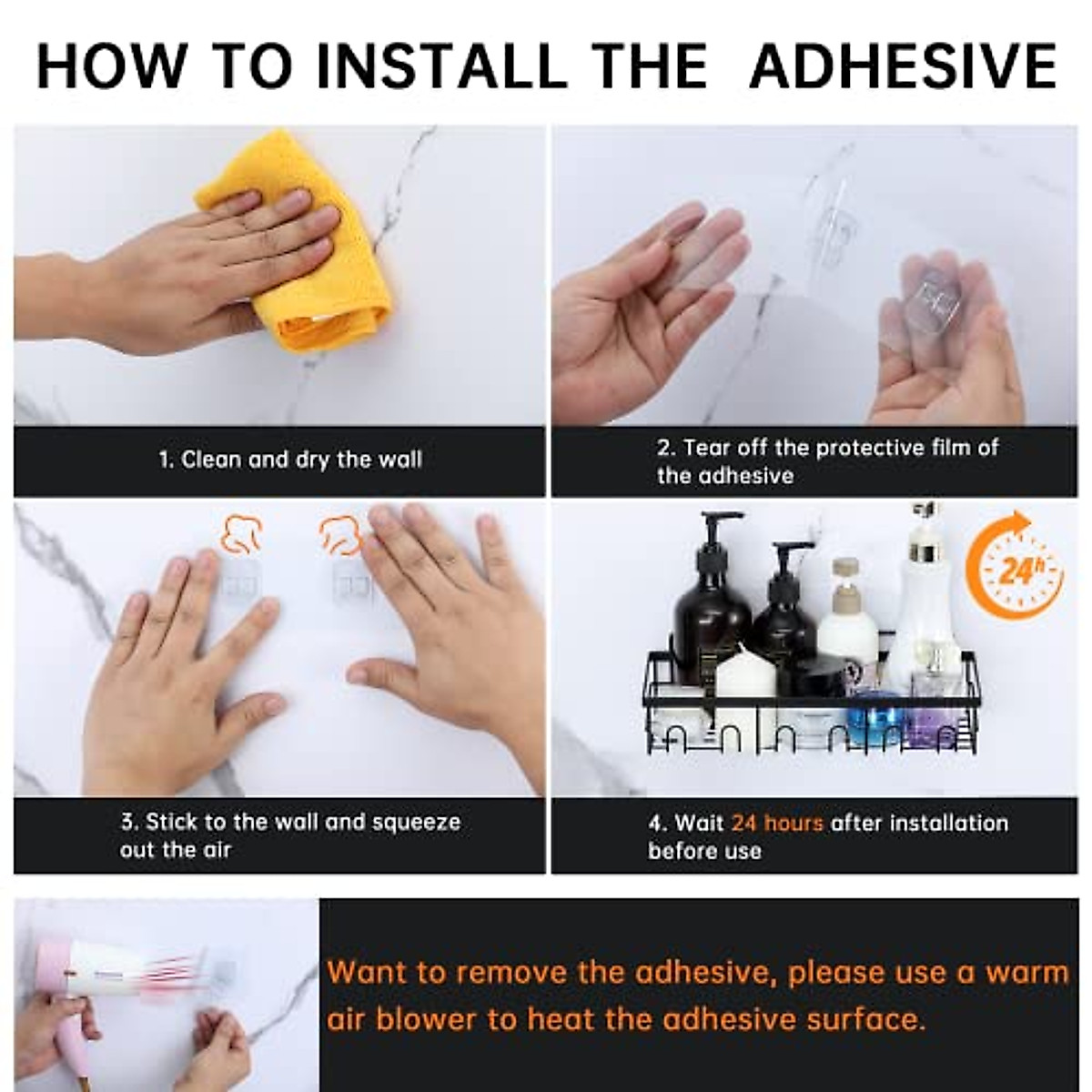 HOW TO INSTALL THE ADHESIVE

1. Clean and dry the wall

2. Tear off the protective film of the adhesive

24h

3. Stick to the wall and squeeze out the air

4. Wait 24 hours after installation before use

Want to remove the adhesive, please use a warm air blower to heat the adhesive surface.