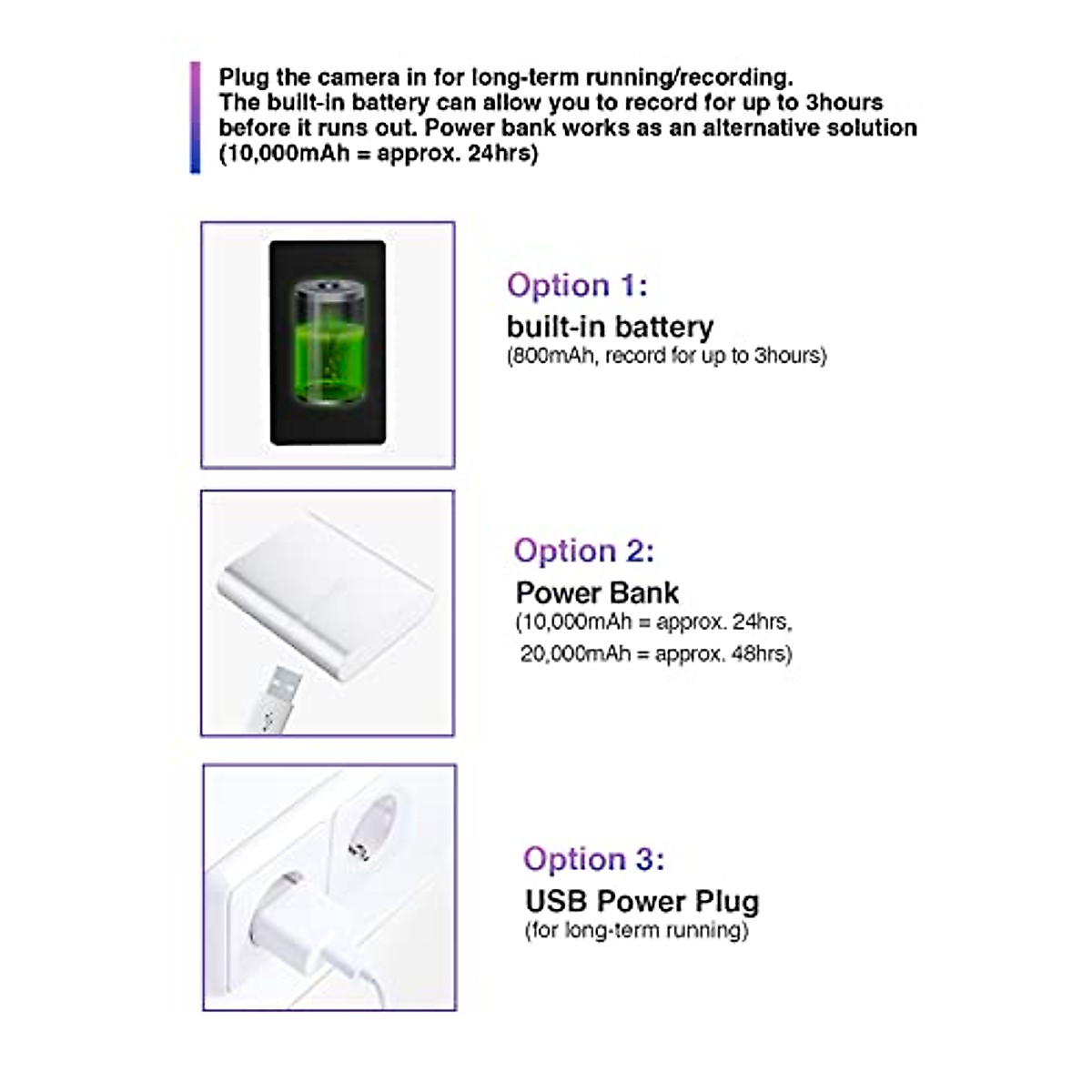 Plug the camera in for long-term running/recording. The built-in battery can allow you to record for up to 3hours before it runs out. Power bank works as an alternative solution (10,000mAh = approx. 24hrs)

Option 1:
built-in battery
(800mAh, record for up to 3hours)

Option 2:
Power Bank
(10,000mAh = approx. 24hrs,
20,000mAh = approx. 48hrs)

Option 3:
USB Power Plug
(for long-term running)