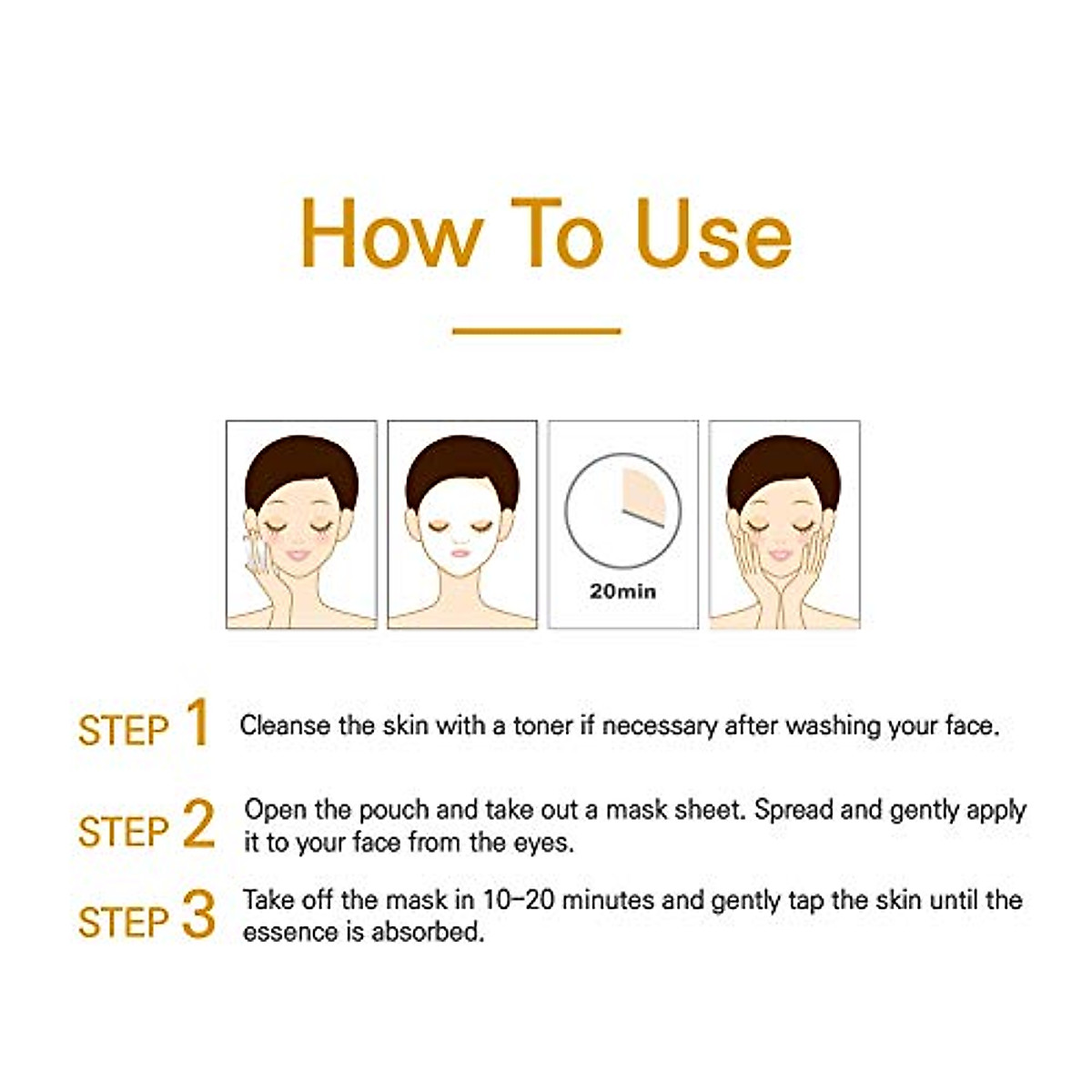 How To Use

20min

STEP 1 Cleanse the skin with a toner if necessary after washing your face.

STEP 2 Open the pouch and take out a mask sheet. Spread and gently apply it to your face from the eyes.

STEP 3 Take off the mask in 10-20 minutes and gently tap the skin until the essence is absorbed.