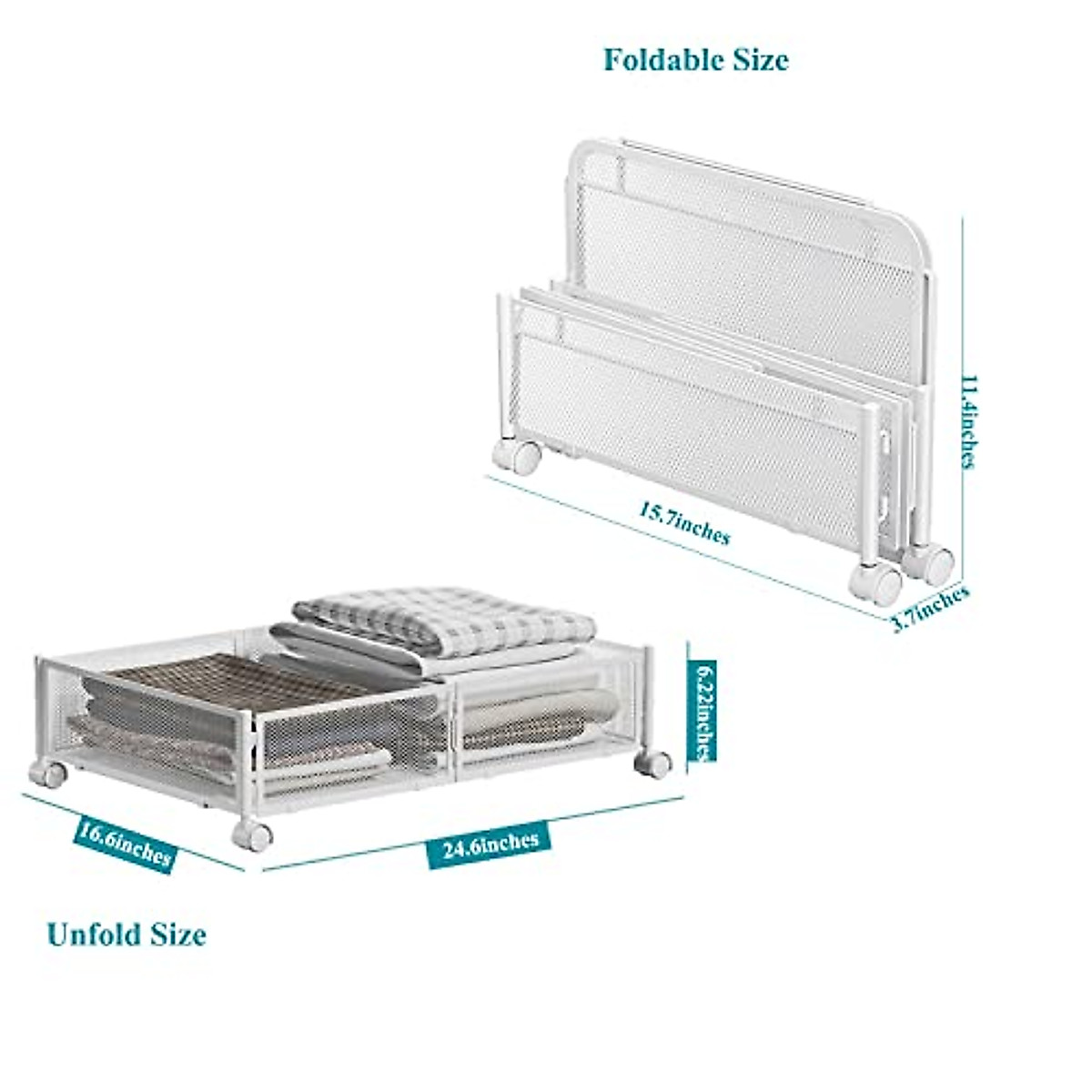 Foldable Size

11.4inches

15.7inches

3.7inches

6.22inches

16.6inches

24.6inches

Unfold Size