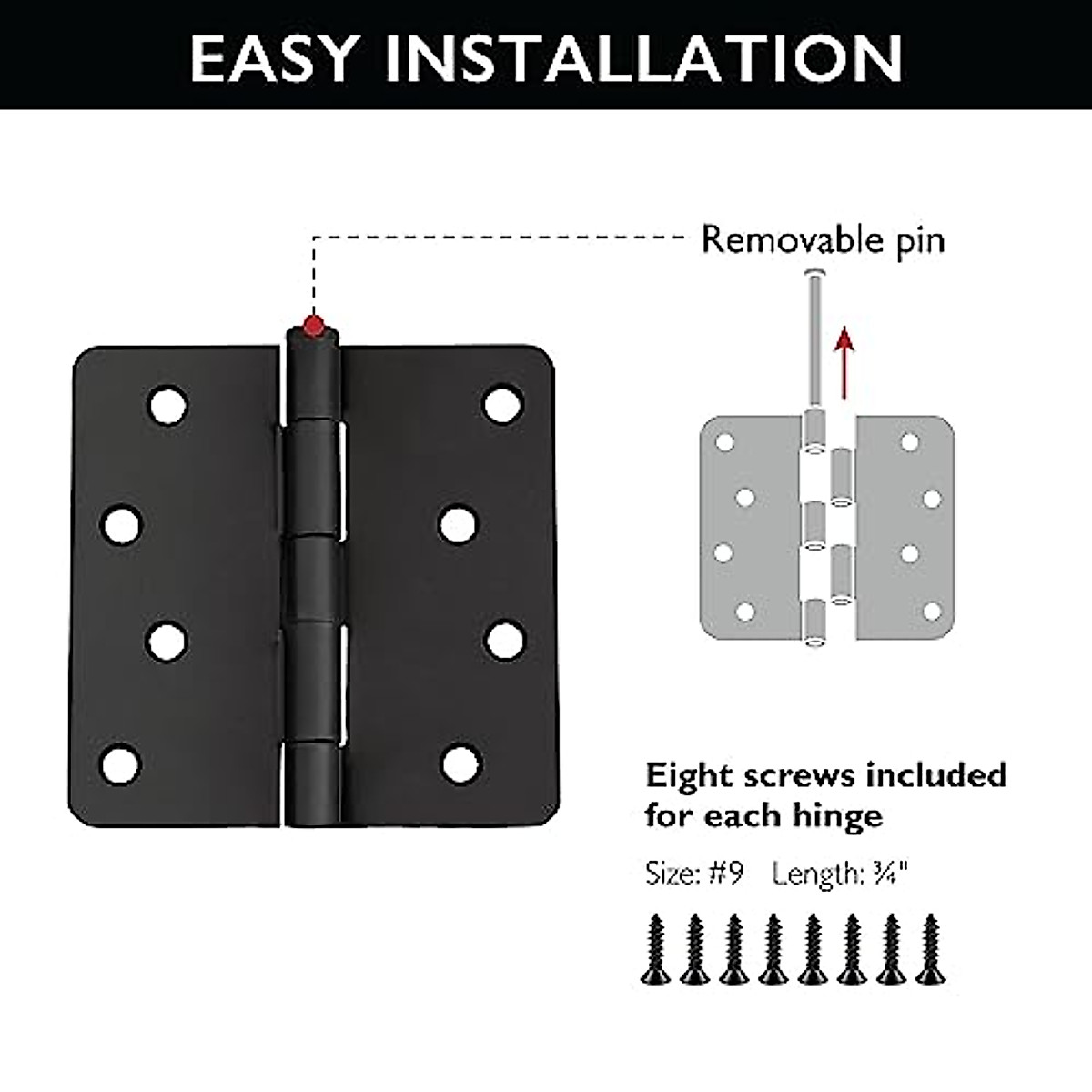 EASY INSTALLATION

Removable pin

Eight screws included for each hinge

Size: #9 Length: ¾"