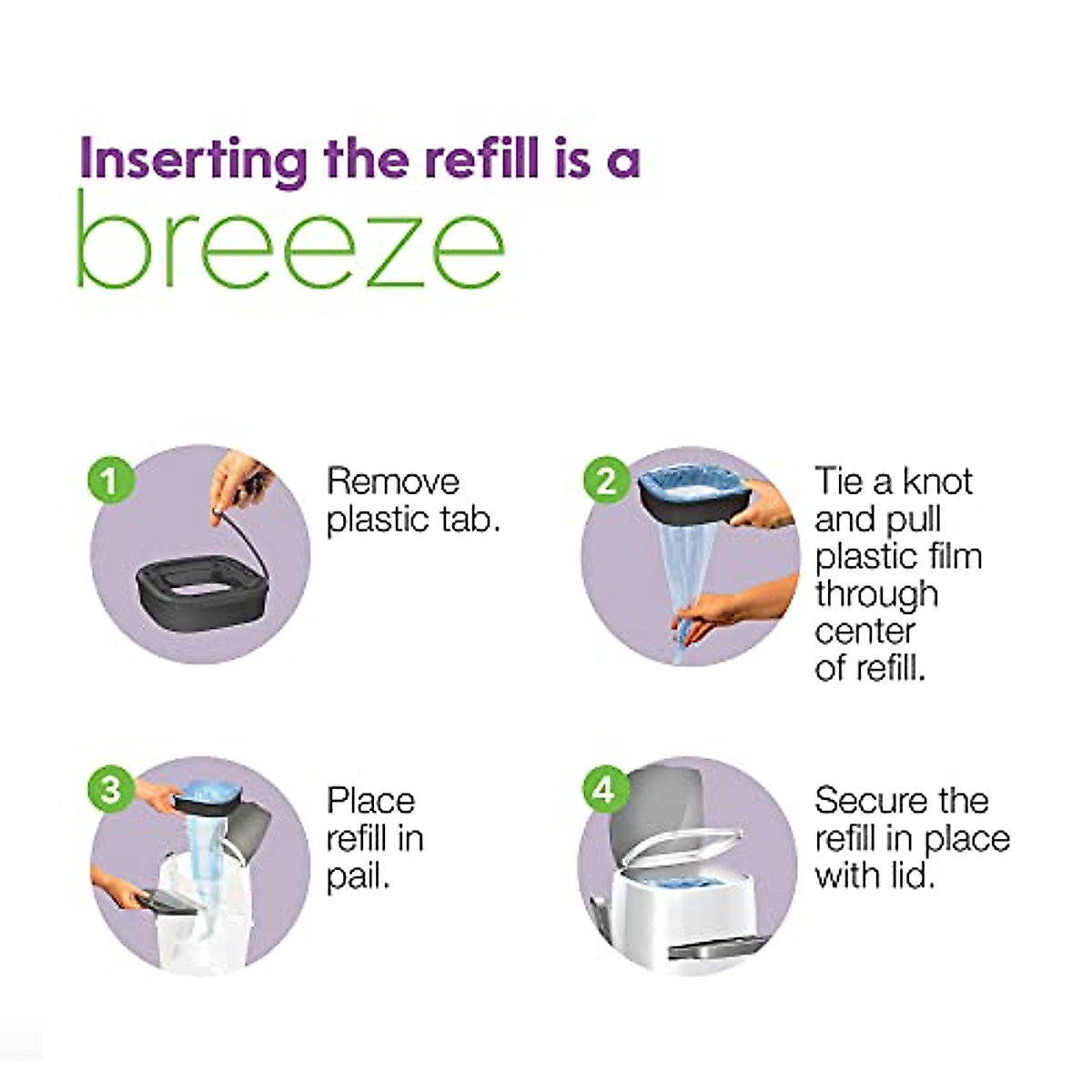 Inserting the refill is a breeze

1 Remove plastic tab.

2 Tie a knot and pull plastic film through center of refill.

3 Place refill in pail.

4 Secure the refill in place with lid.