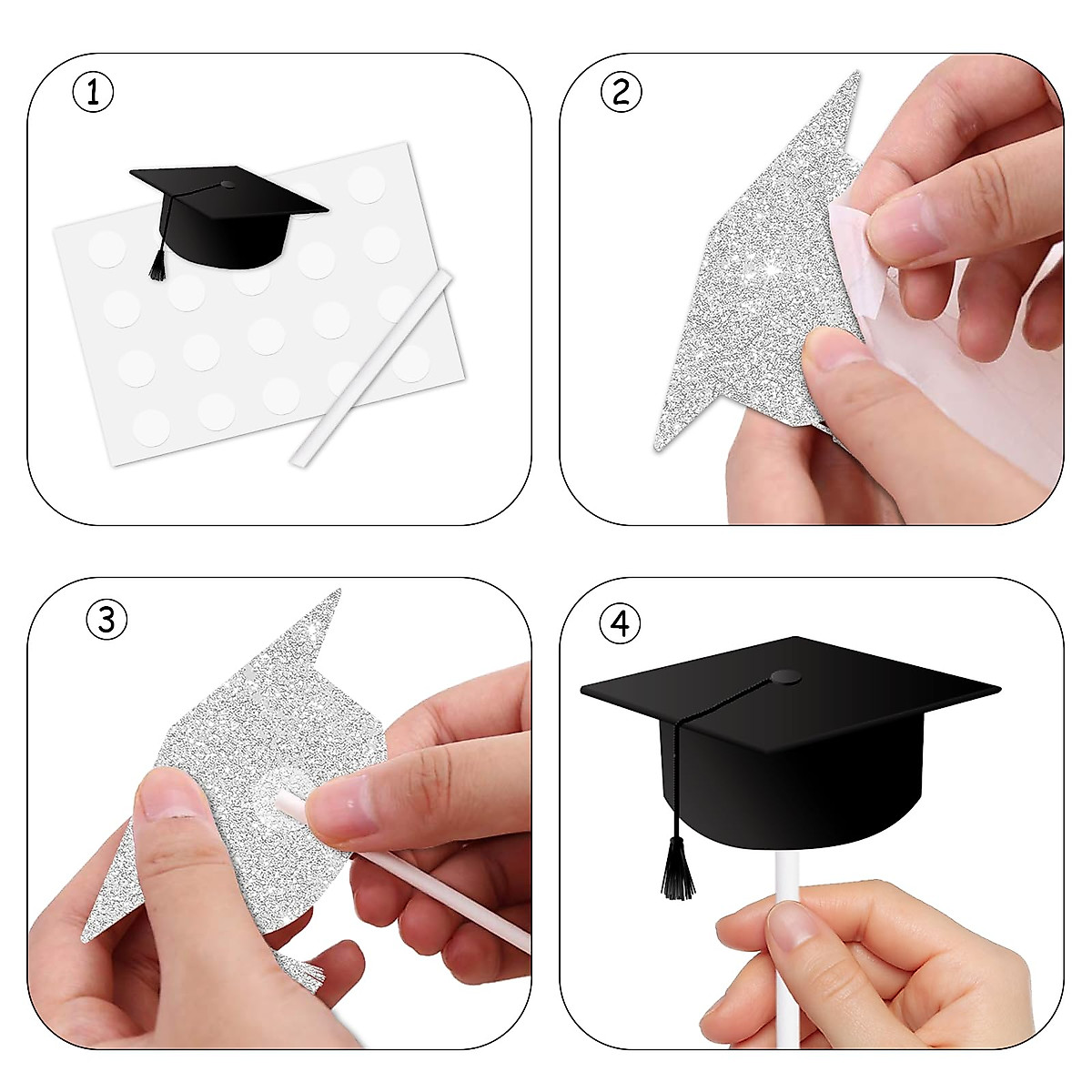 ①

②

③

④