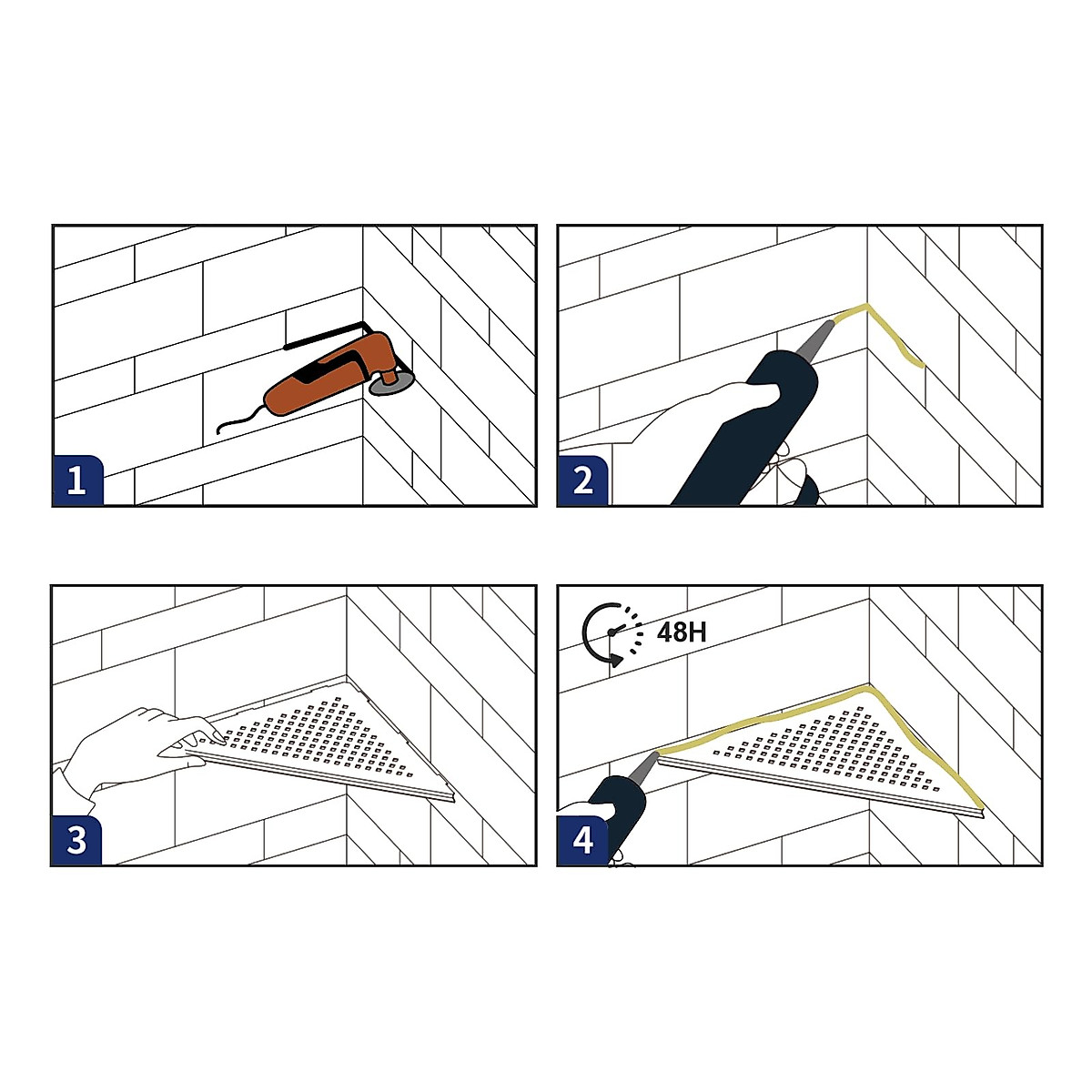 1

2

3

48H

4