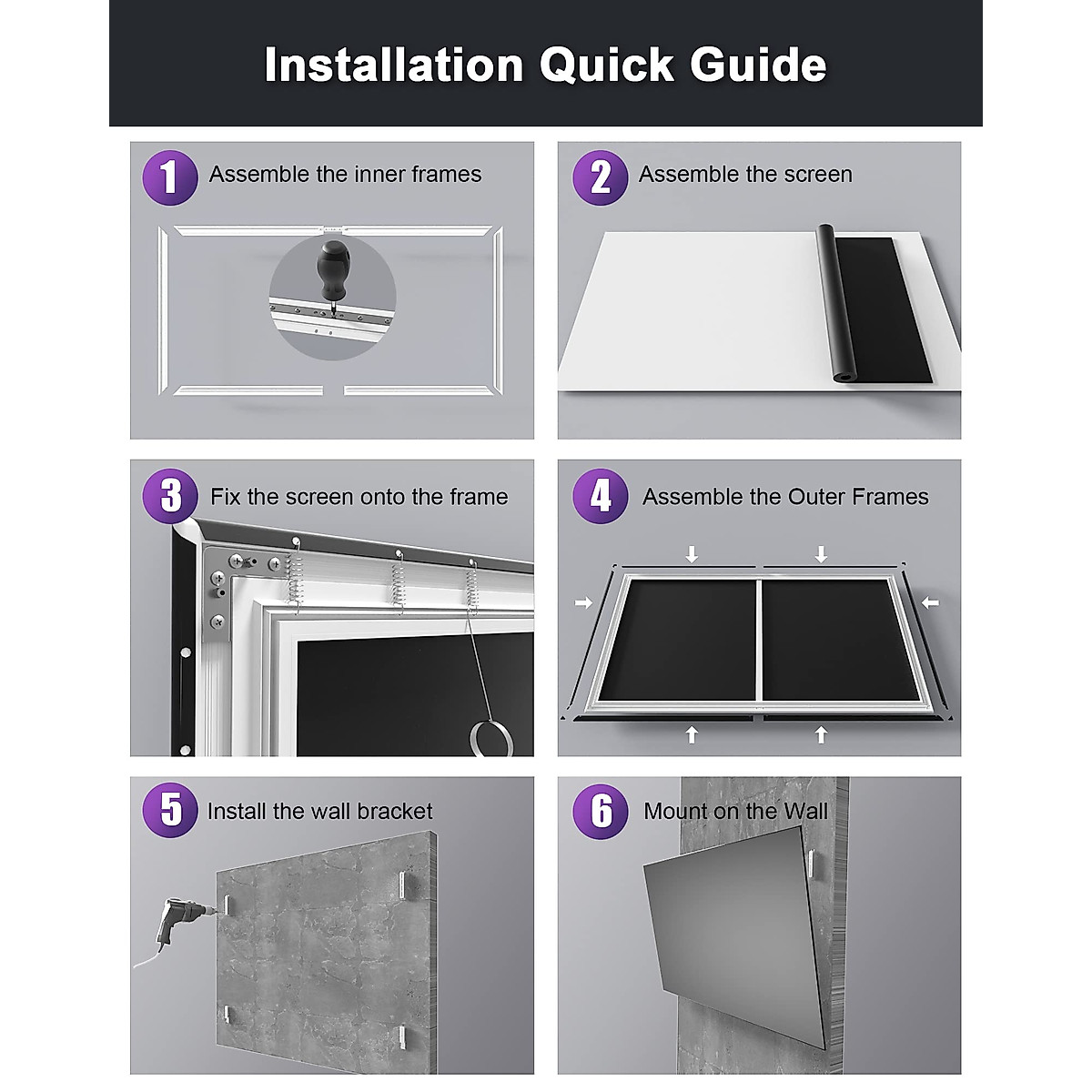 Installation Quick Guide

1 Assemble the inner frames

2 Assemble the screen

3 Fix the screen onto the frame

4 Assemble the Outer Frames

5 Install the wall bracket

6 Mount on the Wall