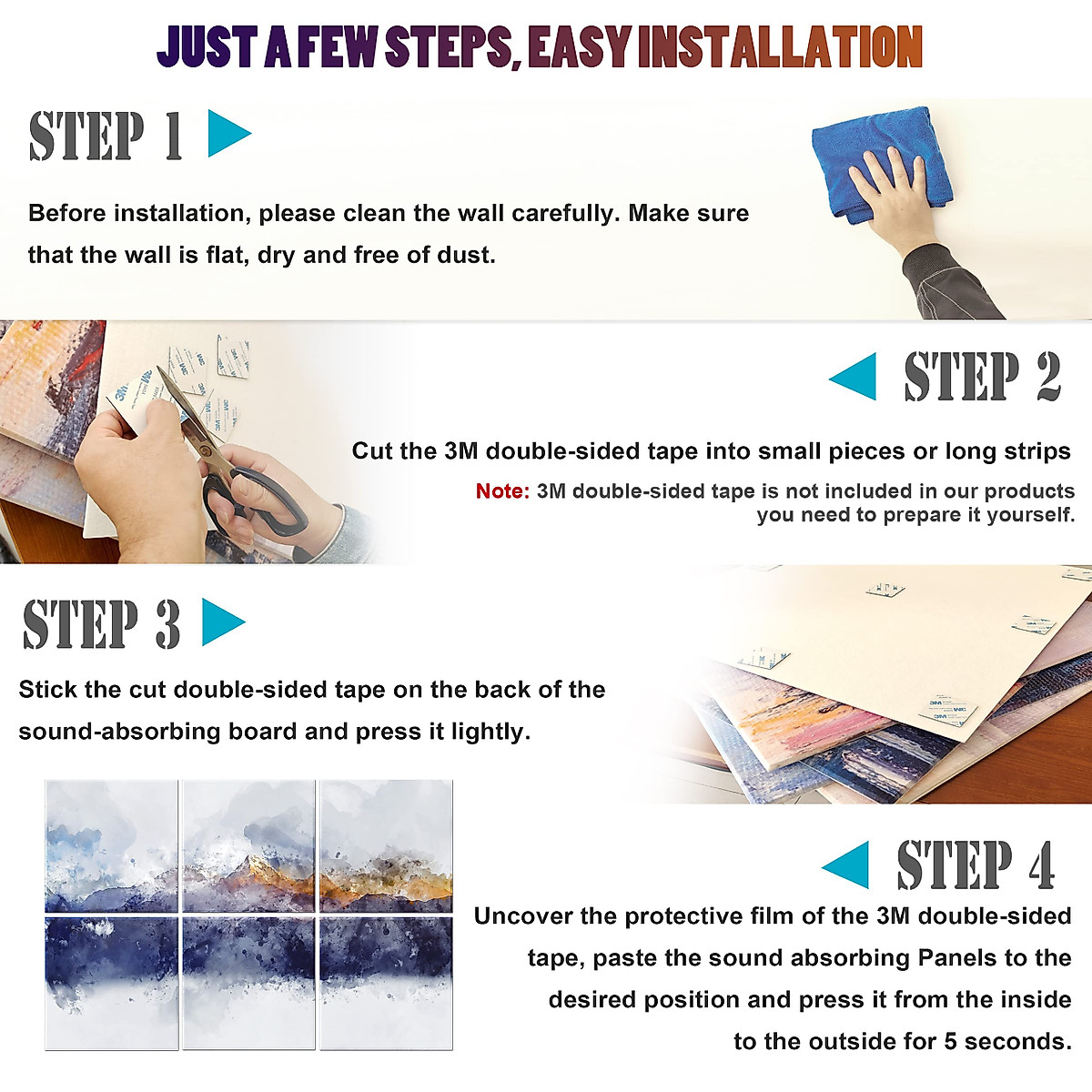 JUST A FEW STEPS, EASY INSTALLATION

STEP 1

Before installation, please clean the wall carefully. Make sure that the wall is flat, dry and free of dust.

STEP 2

Cut the 3M double-sided tape into small pieces or long strips

Note: 3M double-sided tape is not included in our products you need to prepare it yourself.

STEP 3

Stick the cut double-sided tape on the back of the sound-absorbing board and press it lightly.

STEP 4

Uncover the protective film of the 3M double-sided tape, paste the sound absorbing Panels to the desired position and press it from the inside to the outside for 5 seconds.