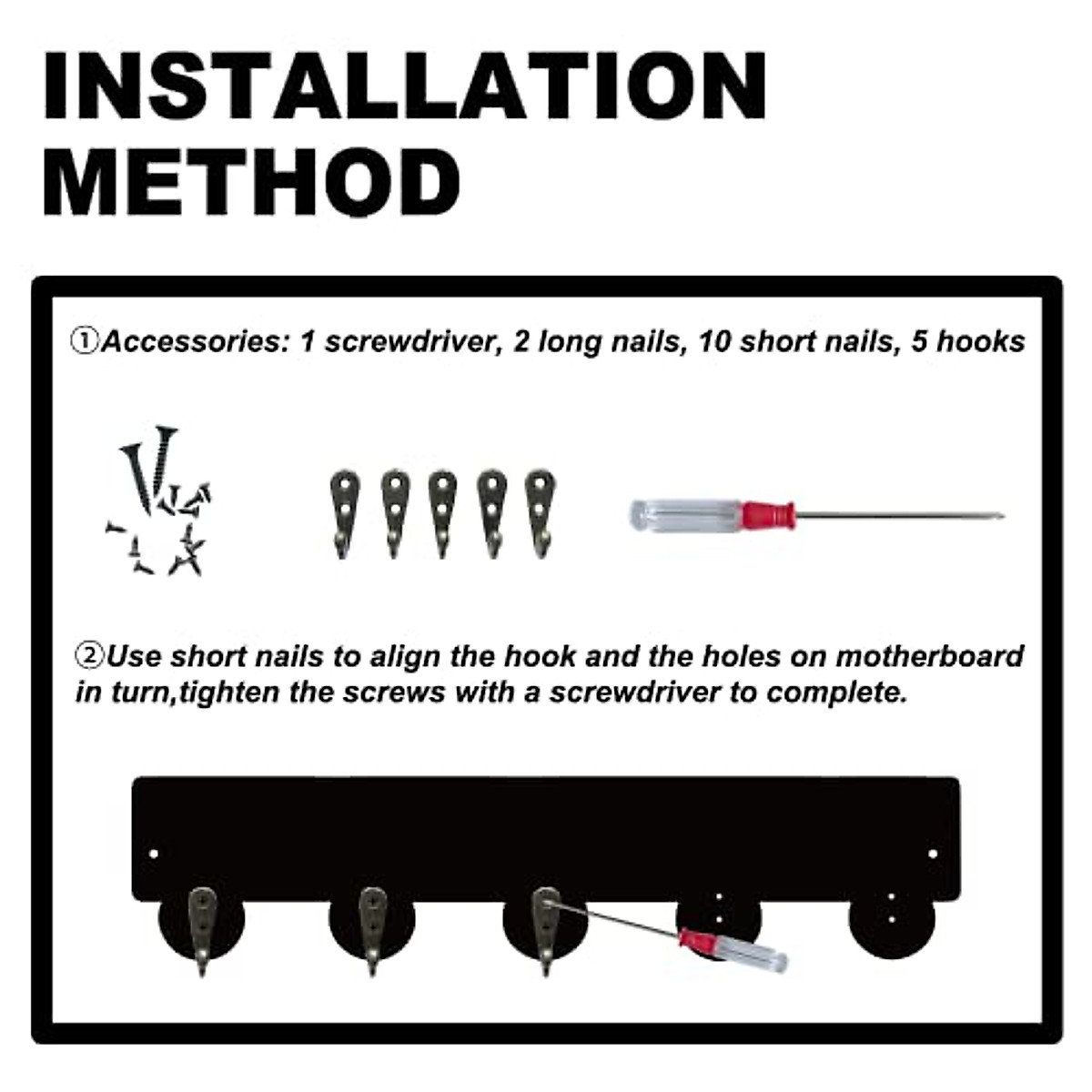 INSTALLATION METHOD

①Accessories: 1 screwdriver, 2 long nails, 10 short nails, 5 hooks

②Use short nails to align the hook and the holes on motherboard in turn,tighten the screws with a screwdriver to complete.