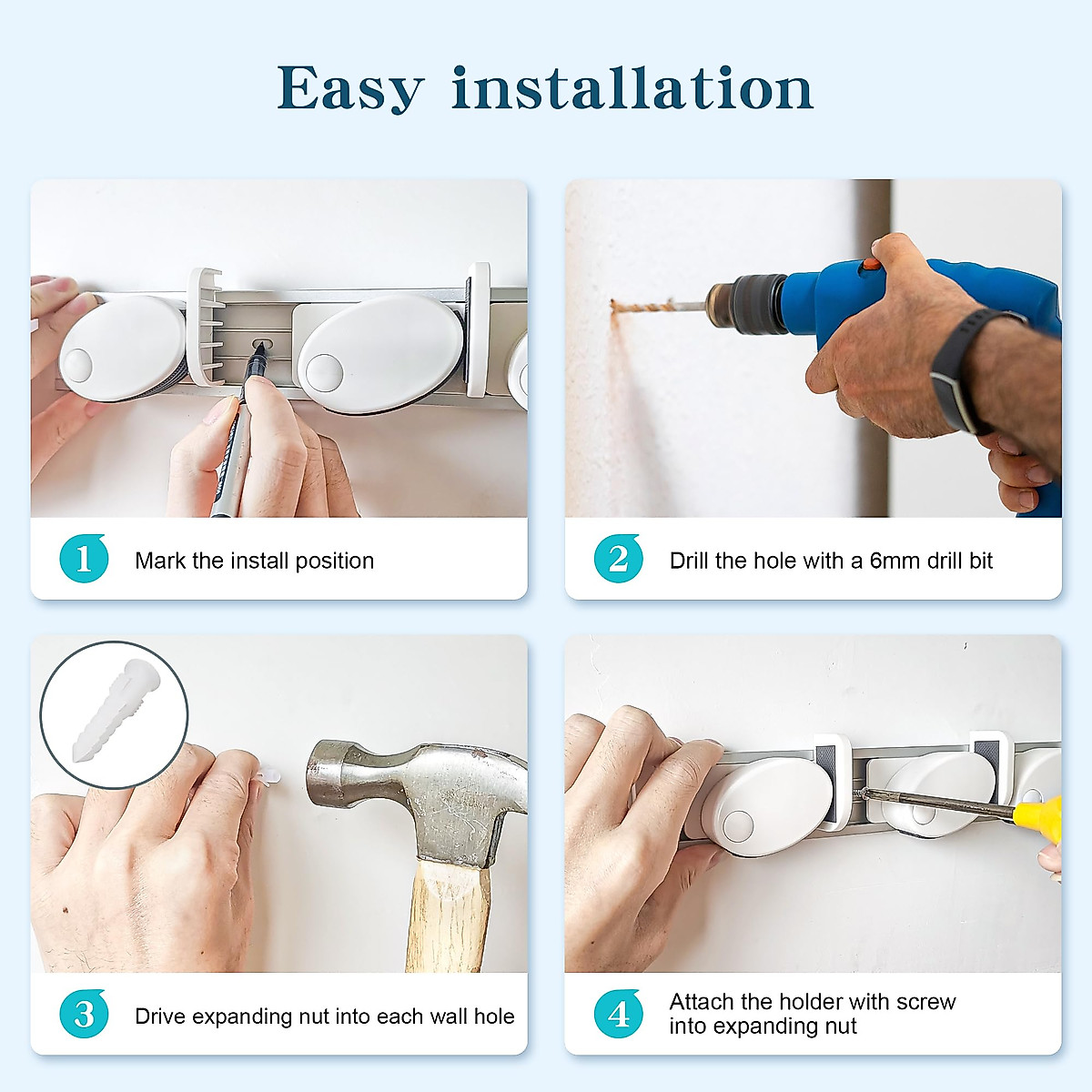 Easy installation

1 Mark the install position

2 Drill the hole with a 6mm drill bit

3 Drive expanding nut into each wall hole

4 Attach the holder with screw into expanding nut