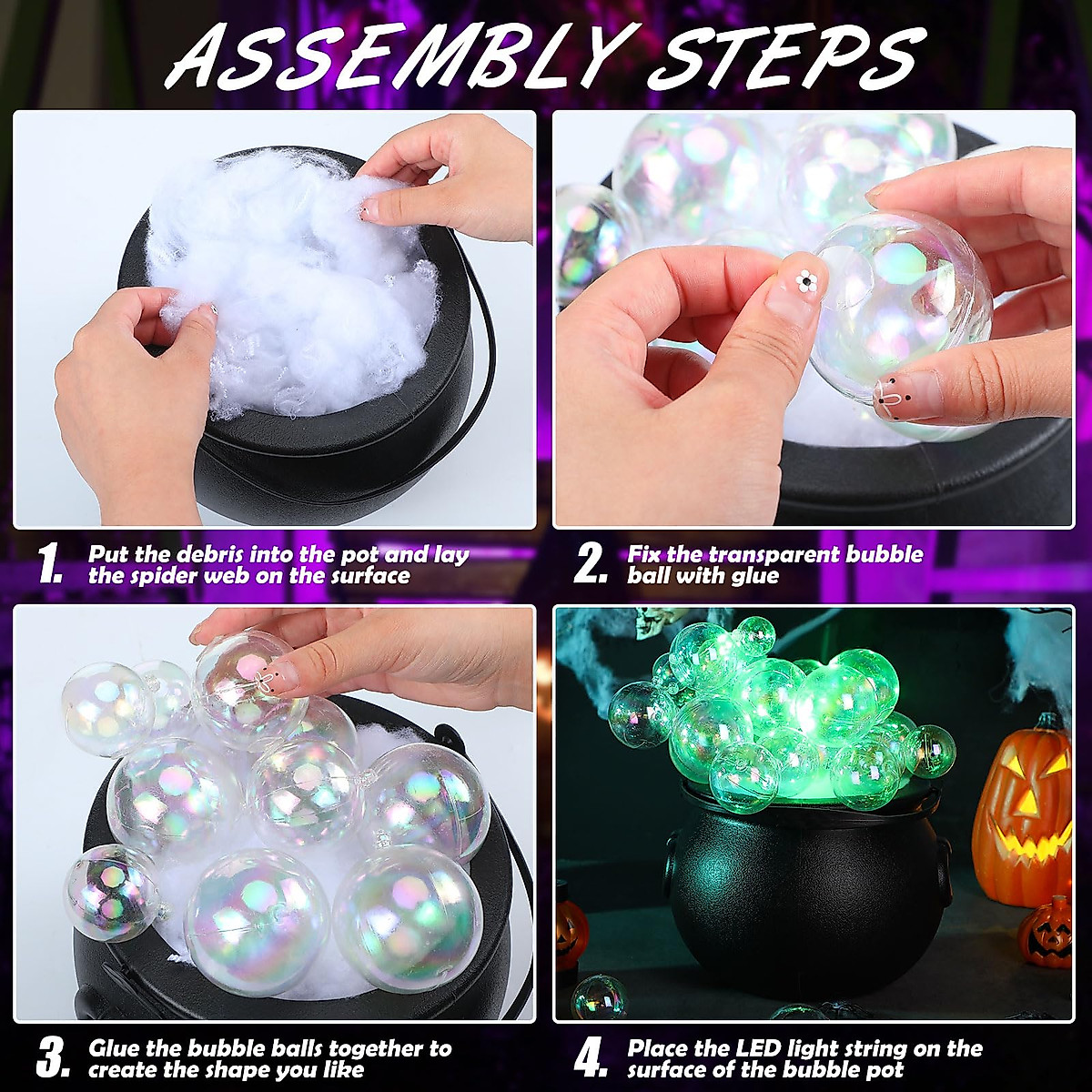 ASSEMBLY STEPS

1. Put the debris into the pot and lay the spider web on the surface

2. Fix the transparent bubble ball with glue

3. Glue the bubble balls together to create the shape you like

4. Place the LED light string on the surface of the bubble pot