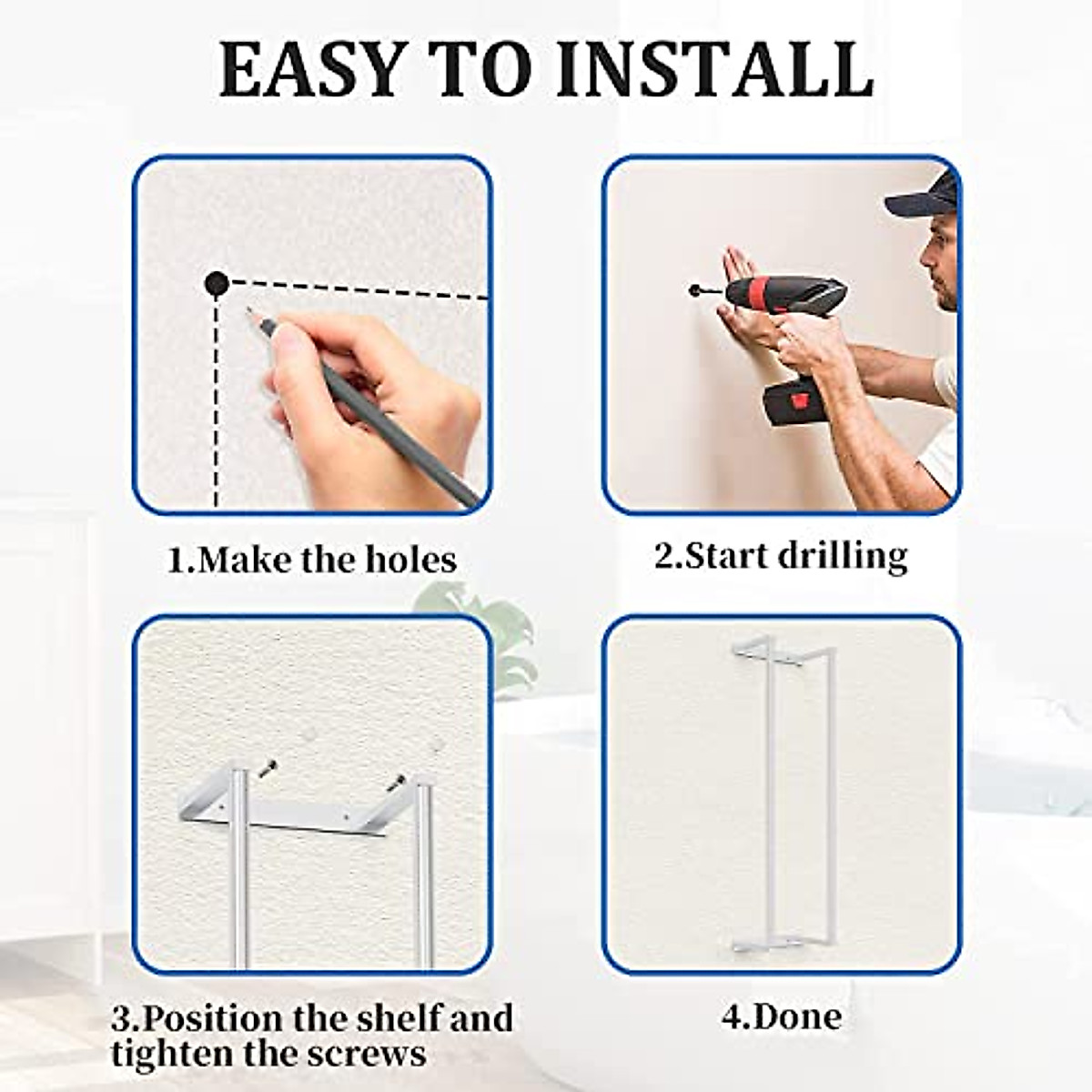 EASY TO INSTALL

1.Make the holes

2.Start drilling

3.Position the shelf and tighten the screws

4.Done