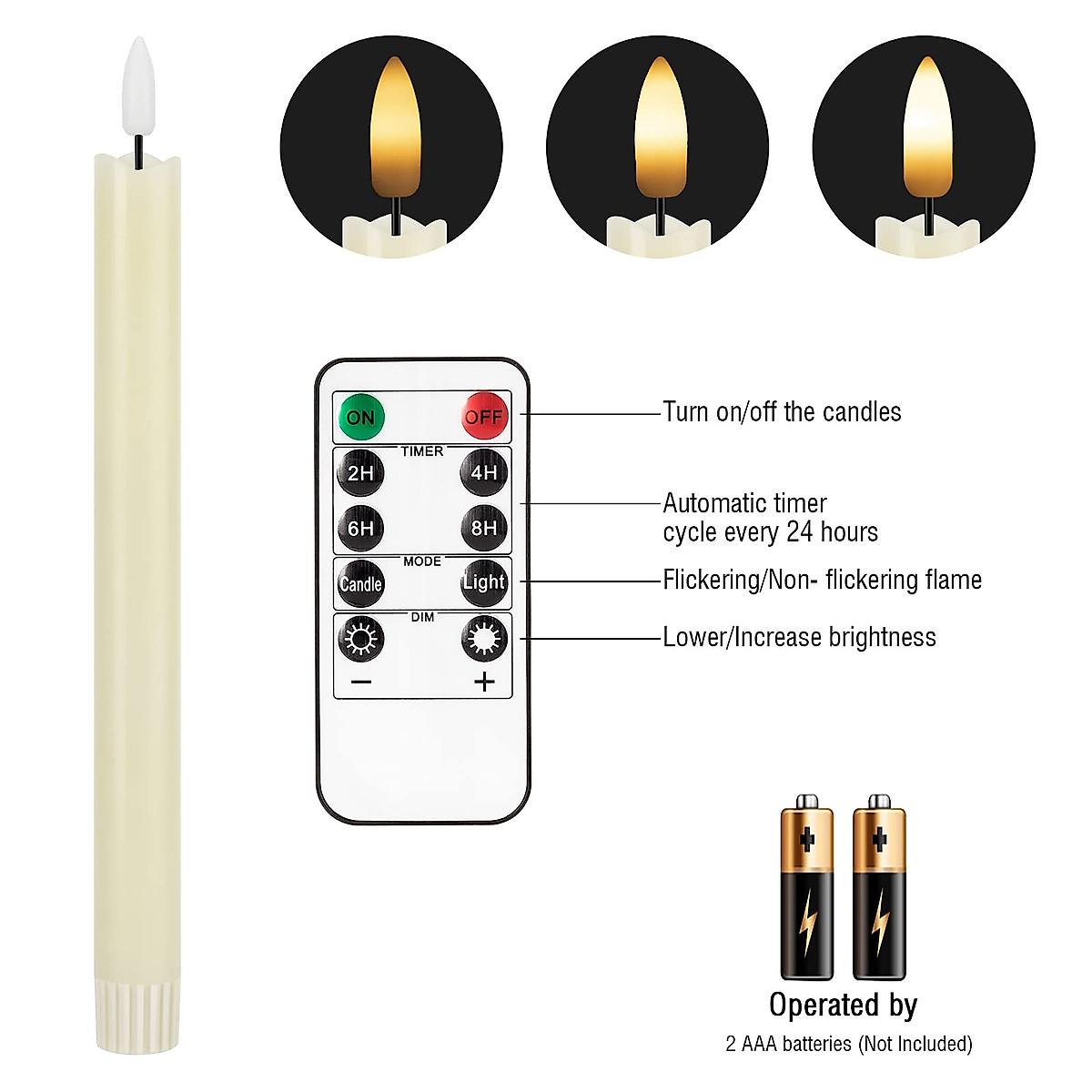 ON OFF

TIMER

2H 4H

6H 8H

MODE

Candle Light

DIM

− +

Turn on/off the candles

Automatic timer cycle every 24 hours

Flickering/Non- flickering flame

Lower/Increase brightness

Operated by

2 AAA batteries (Not Included)