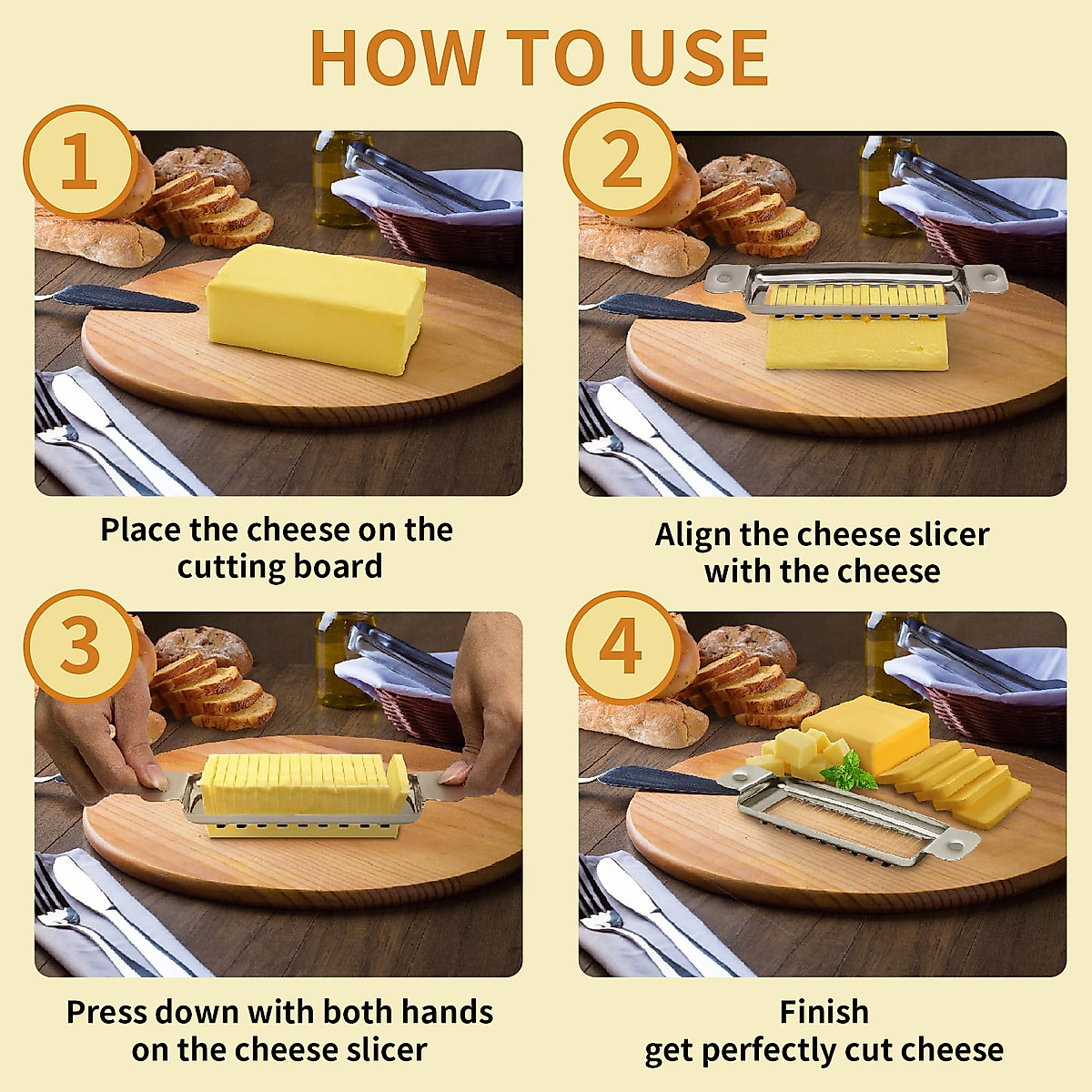 HOW TO USE

1

Place the cheese on the cutting board

2

Align the cheese slicer with the cheese

3

Press down with both hands on the cheese slicer

4

Finish
get perfectly cut cheese