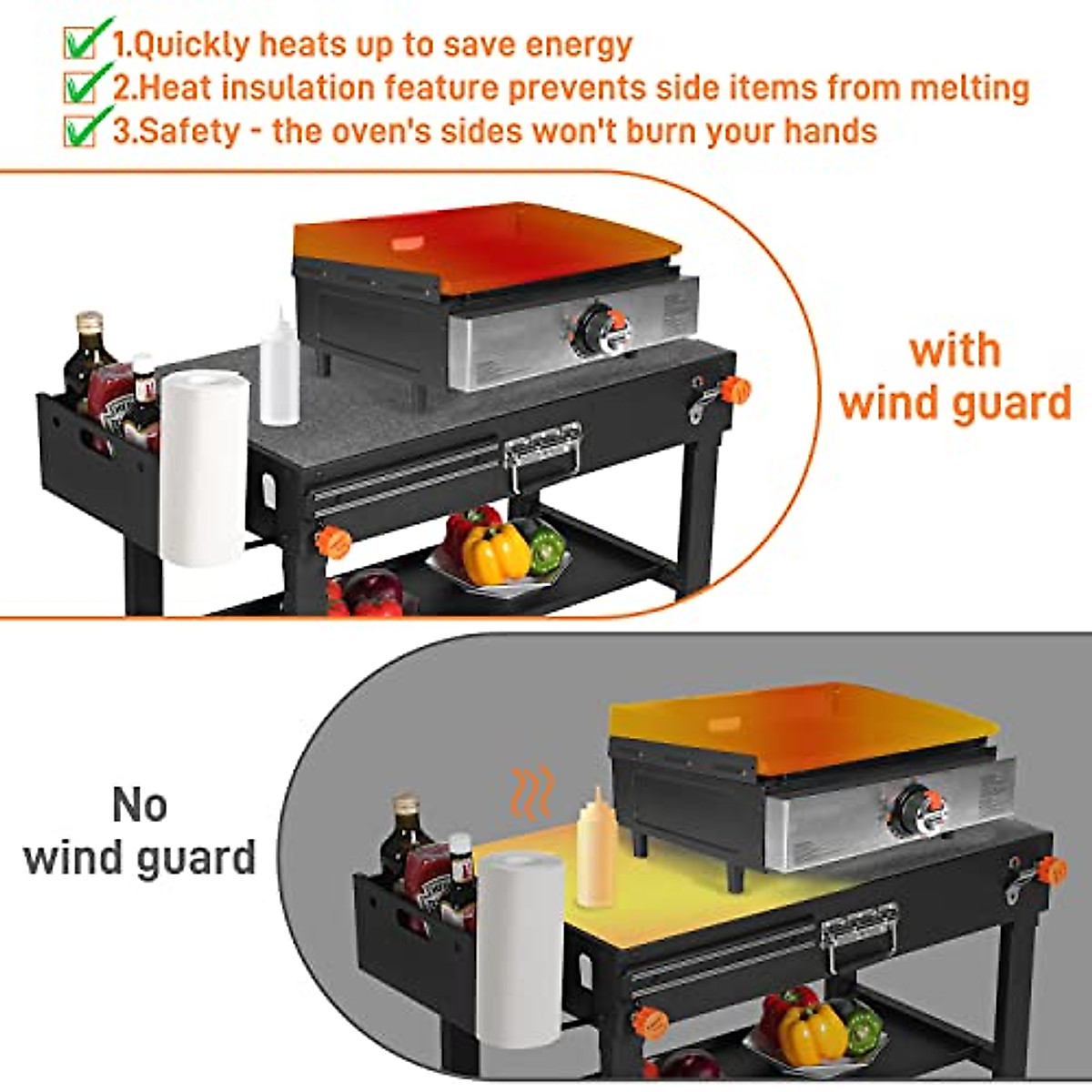 1.Quickly heats up to save energy
2.Heat insulation feature prevents side items from melting
3.Safety - the oven's sides won't burn your hands

with wind guard

No wind guard