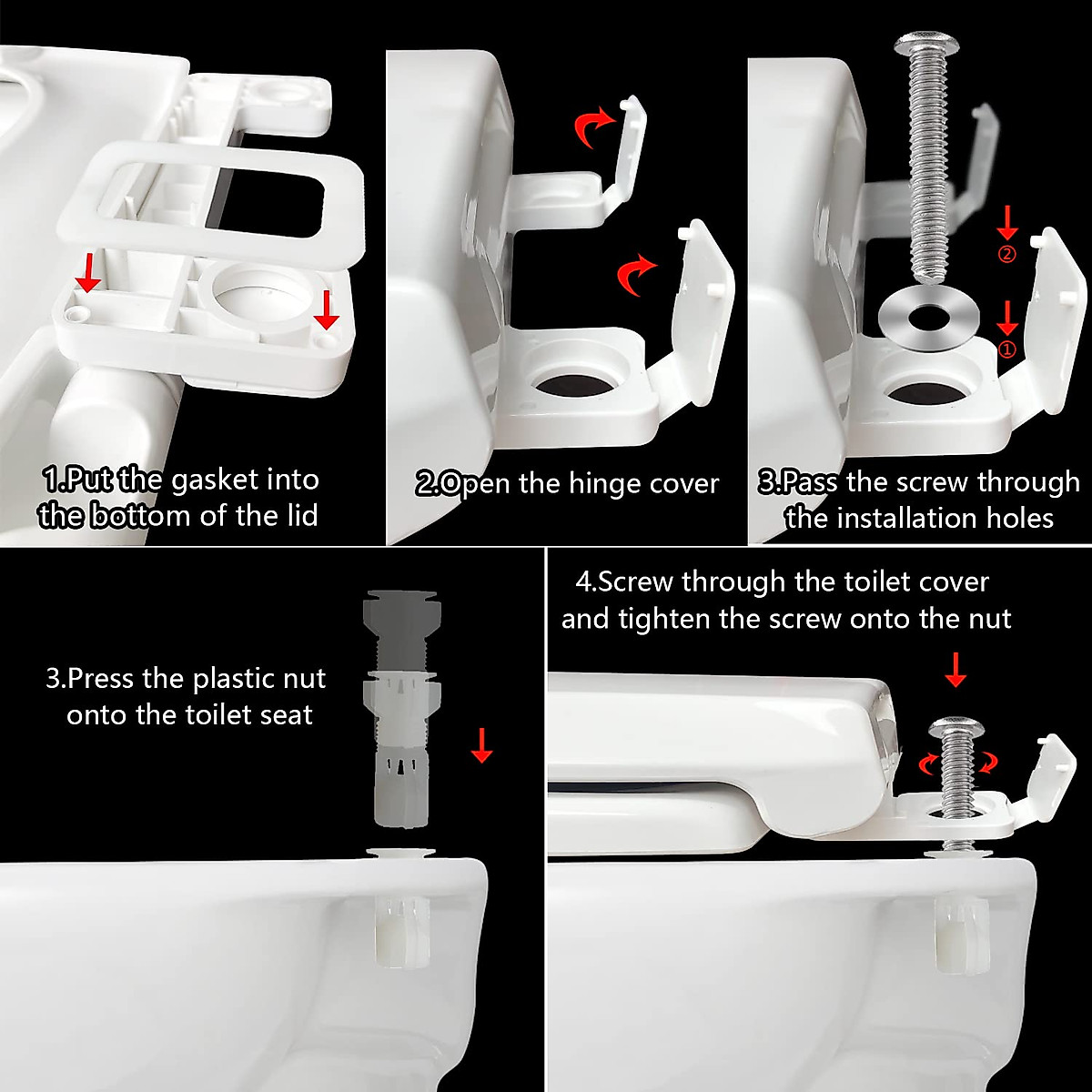 1.Put the gasket into the bottom of the lid

2.Open the hinge cover

②

①

3.Pass the screw through the installation holes

3.Press the plastic nut onto the toilet seat

4.Screw through the toilet cover and tighten the screw onto the nut