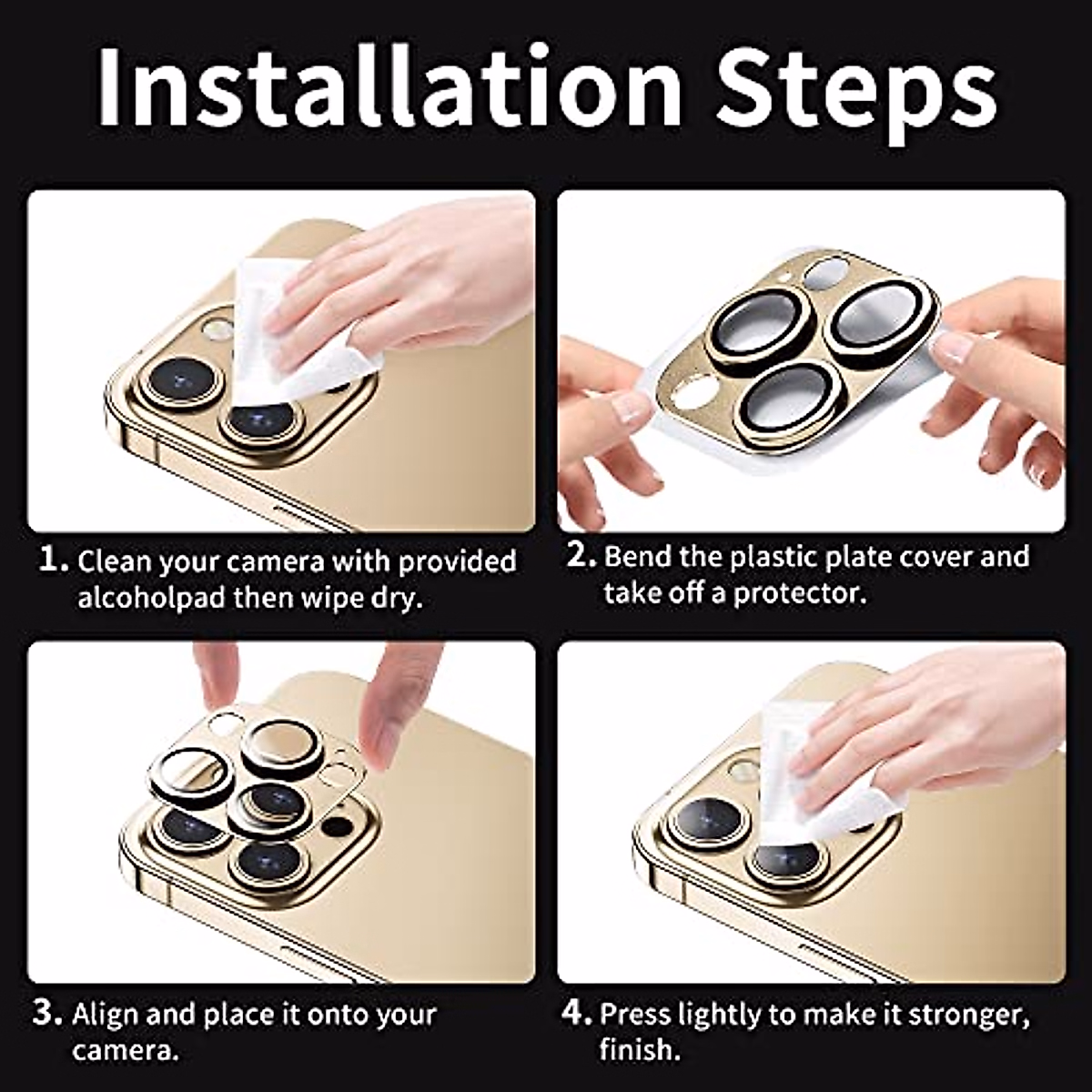 Installation Steps

1. Clean your camera with provided alcoholpad then wipe dry.

2. Bend the plastic plate cover and take off a protector.

3. Align and place it onto your camera.

4. Press lightly to make it stronger, finish.