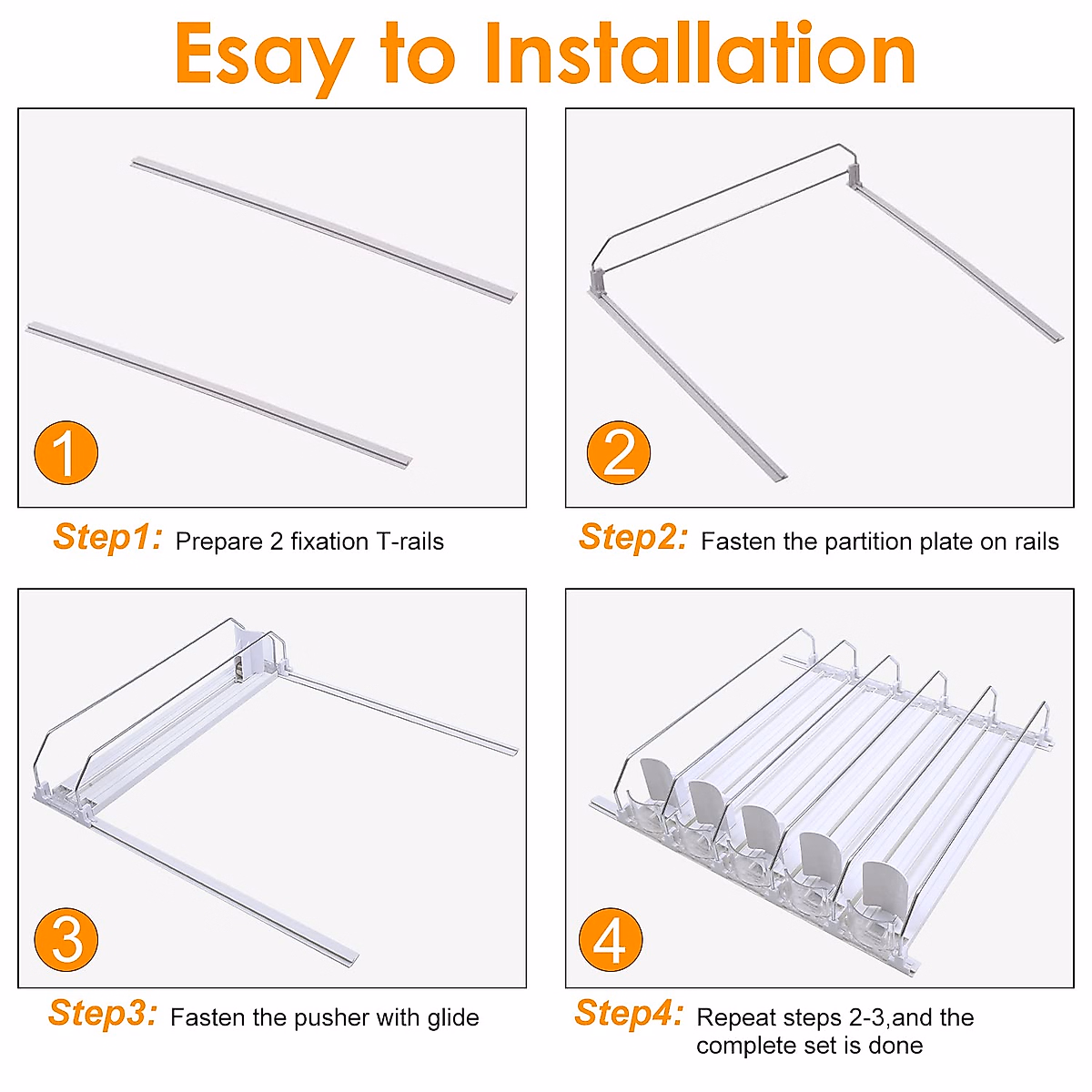 Esay to Installation

1

Step1: Prepare 2 fixation T-rails

2

Step2: Fasten the partition plate on rails

3

Step3: Fasten the pusher with glide

4

Step4: Repeat steps 2-3,and the complete set is done