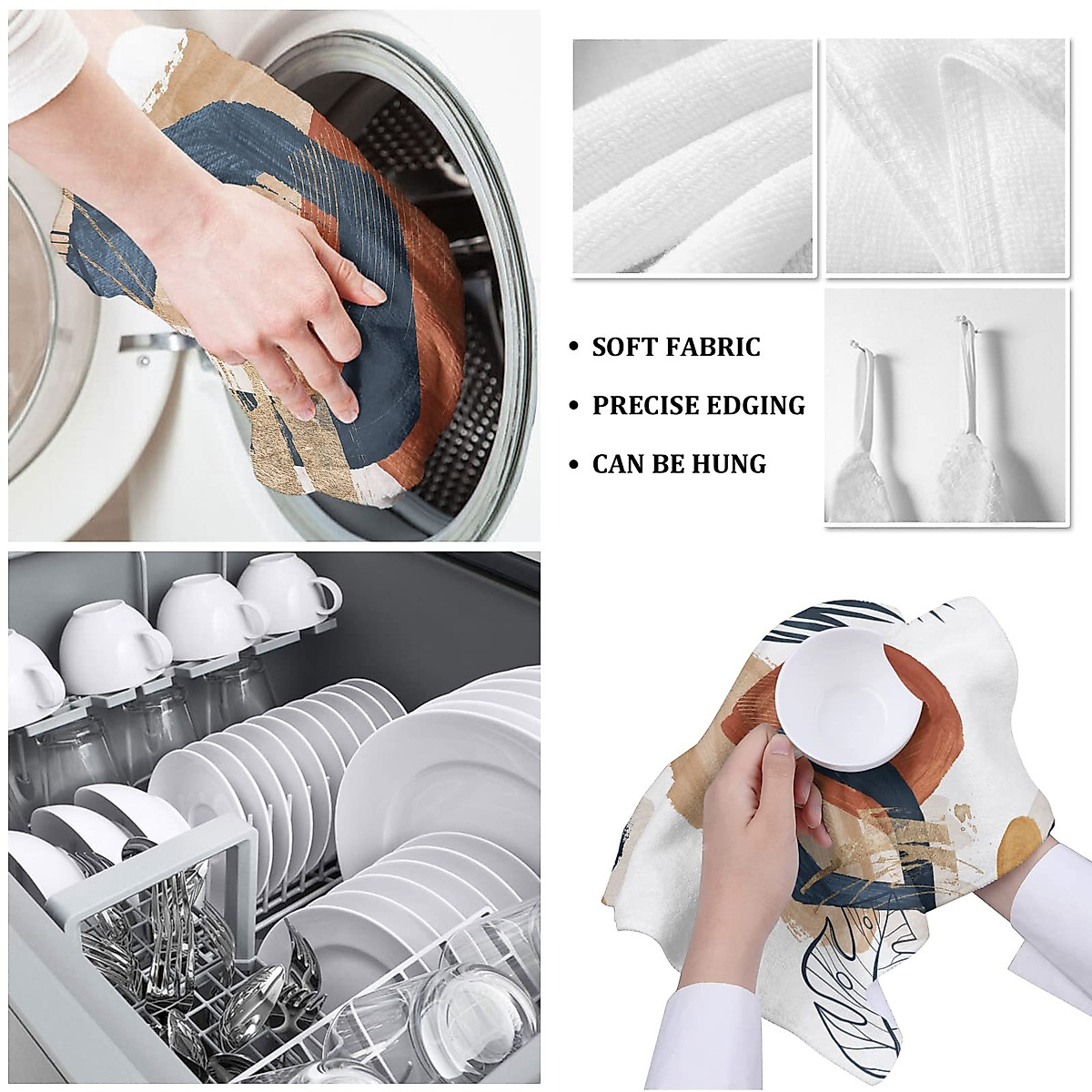 • SOFT FABRIC

• PRECISE EDGING

• CAN BE HUNG