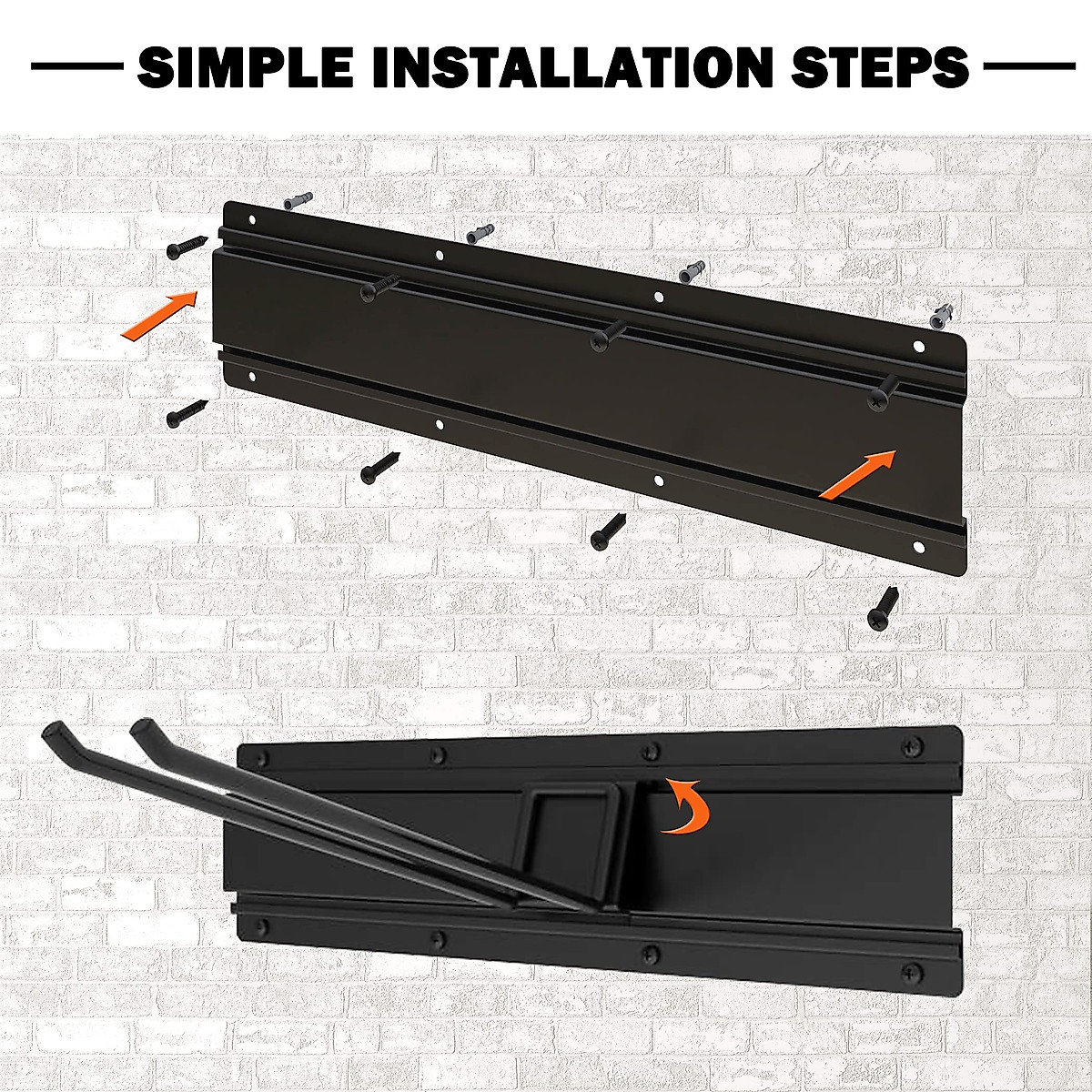 SIMPLE INSTALLATION STEPS