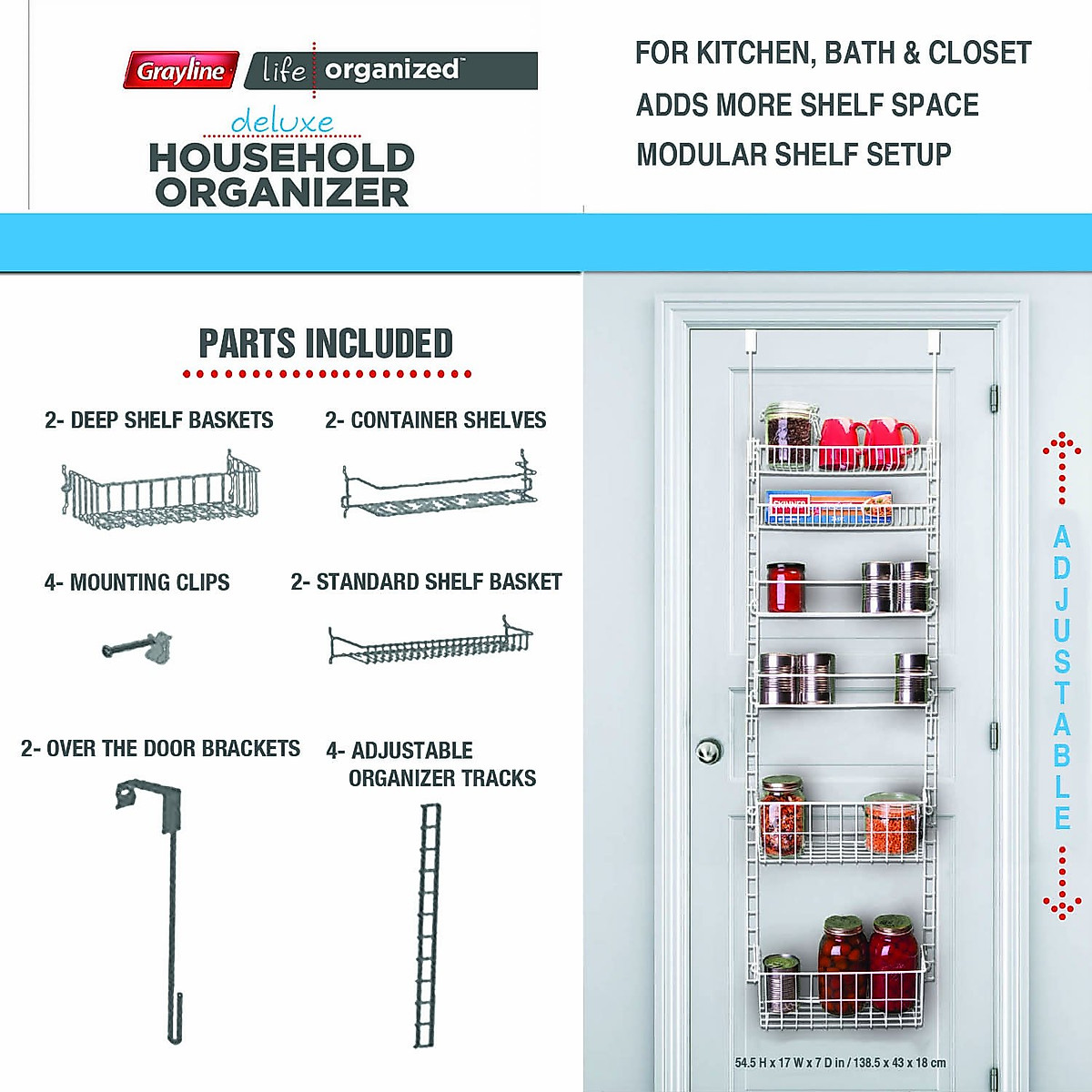 Grayline life organized™

deluxe
HOUSEHOLD ORGANIZER

FOR KITCHEN, BATH & CLOSET
ADDS MORE SHELF SPACE
MODULAR SHELF SETUP

PARTS INCLUDED

2- DEEP SHELF BASKETS

2- CONTAINER SHELVES

4- MOUNTING CLIPS

2- STANDARD SHELF BASKET

2- OVER THE DOOR BRACKETS

4- ADJUSTABLE ORGANIZER TRACKS

ADJUSTABLE

54.5 H x 17 W x 7 D in / 138.5 x 43 x 18 cm