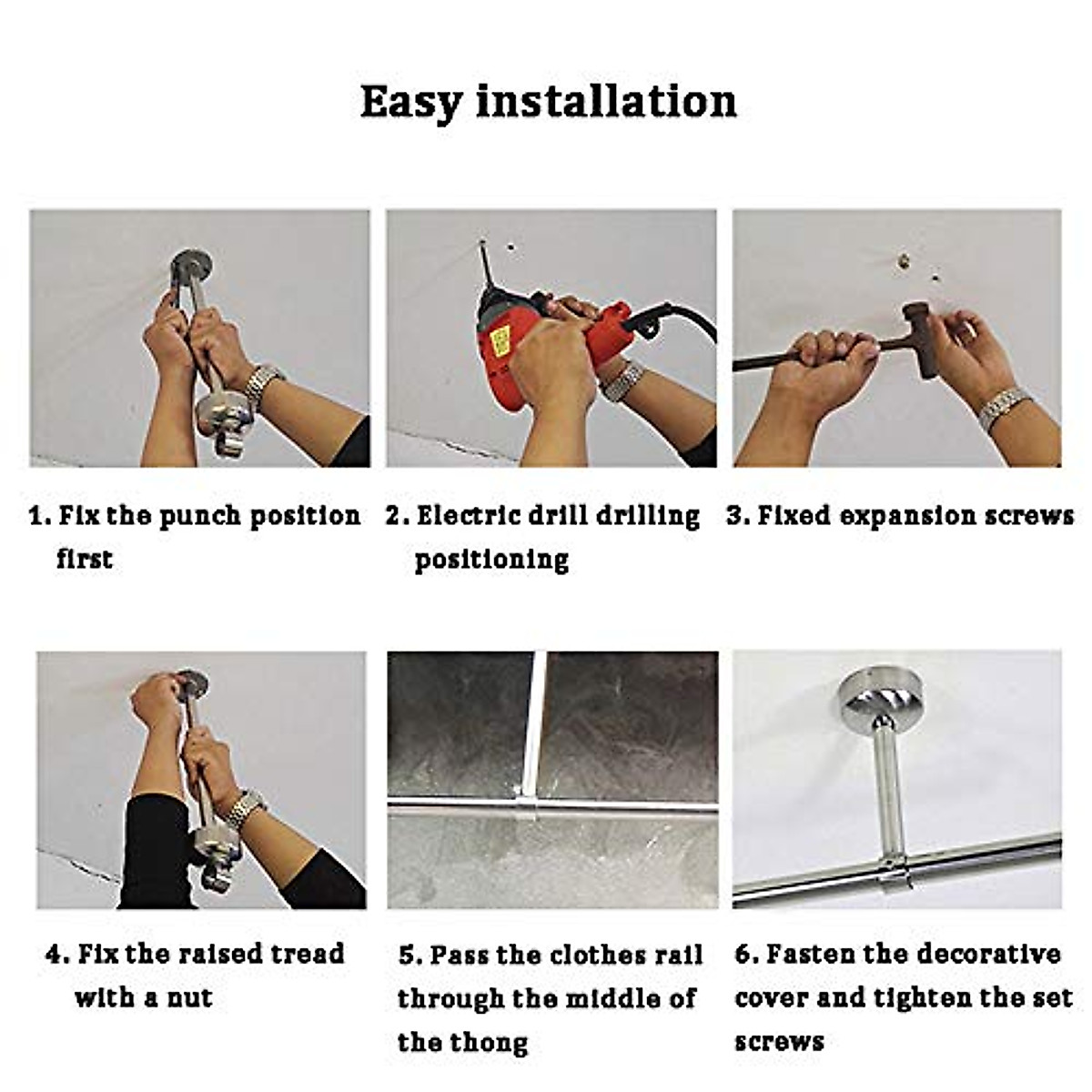 Easy installation

1. Fix the punch position first

2. Electric drill drilling positioning

3. Fixed expansion screws

4. Fix the raised tread with a nut

5. Pass the clothes rail through the middle of the thong

6. Fasten the decorative cover and tighten the set screws