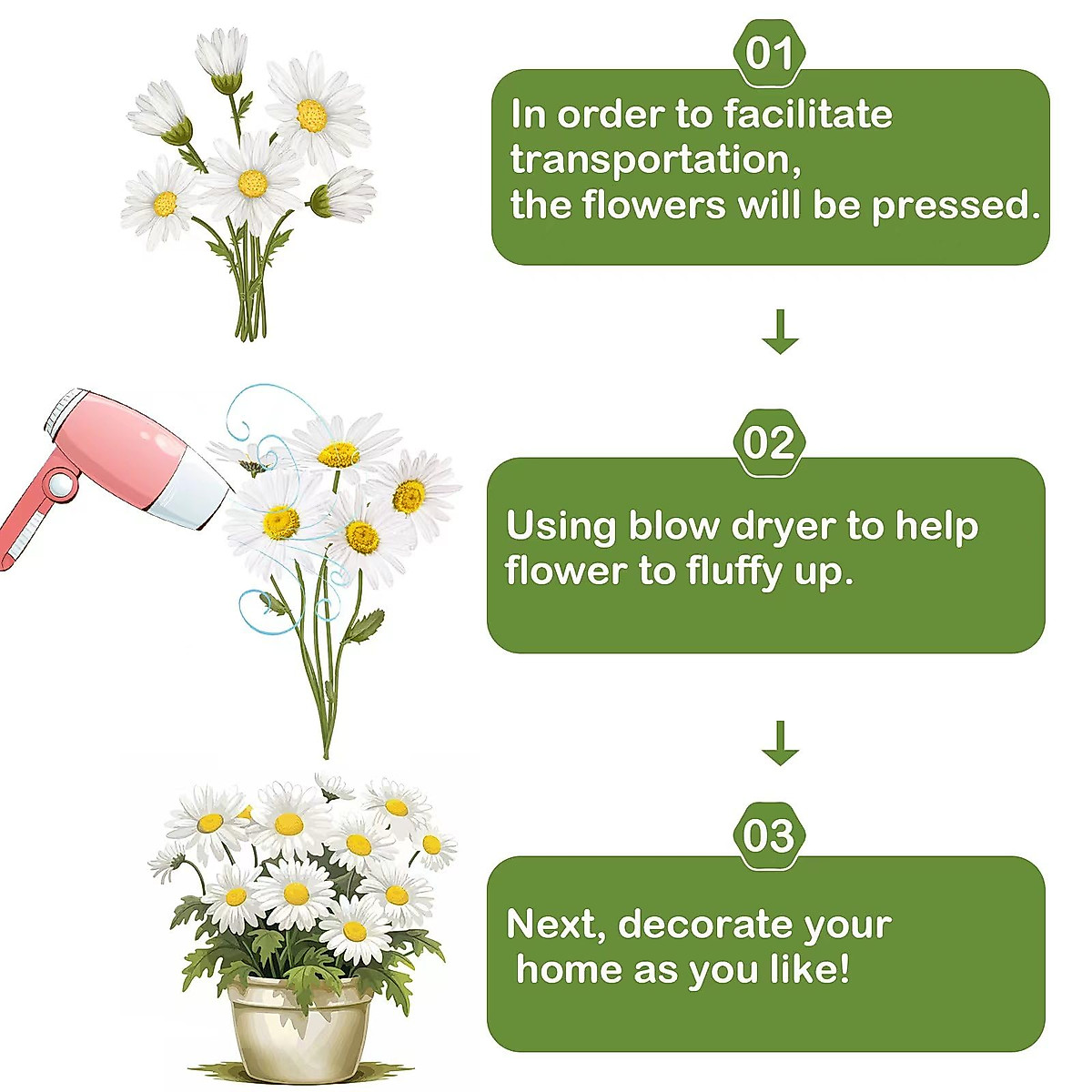 01

In order to facilitate transportation,
the flowers will be pressed.

02

Using blow dryer to help flower to fluffy up.

03

Next, decorate your home as you like!