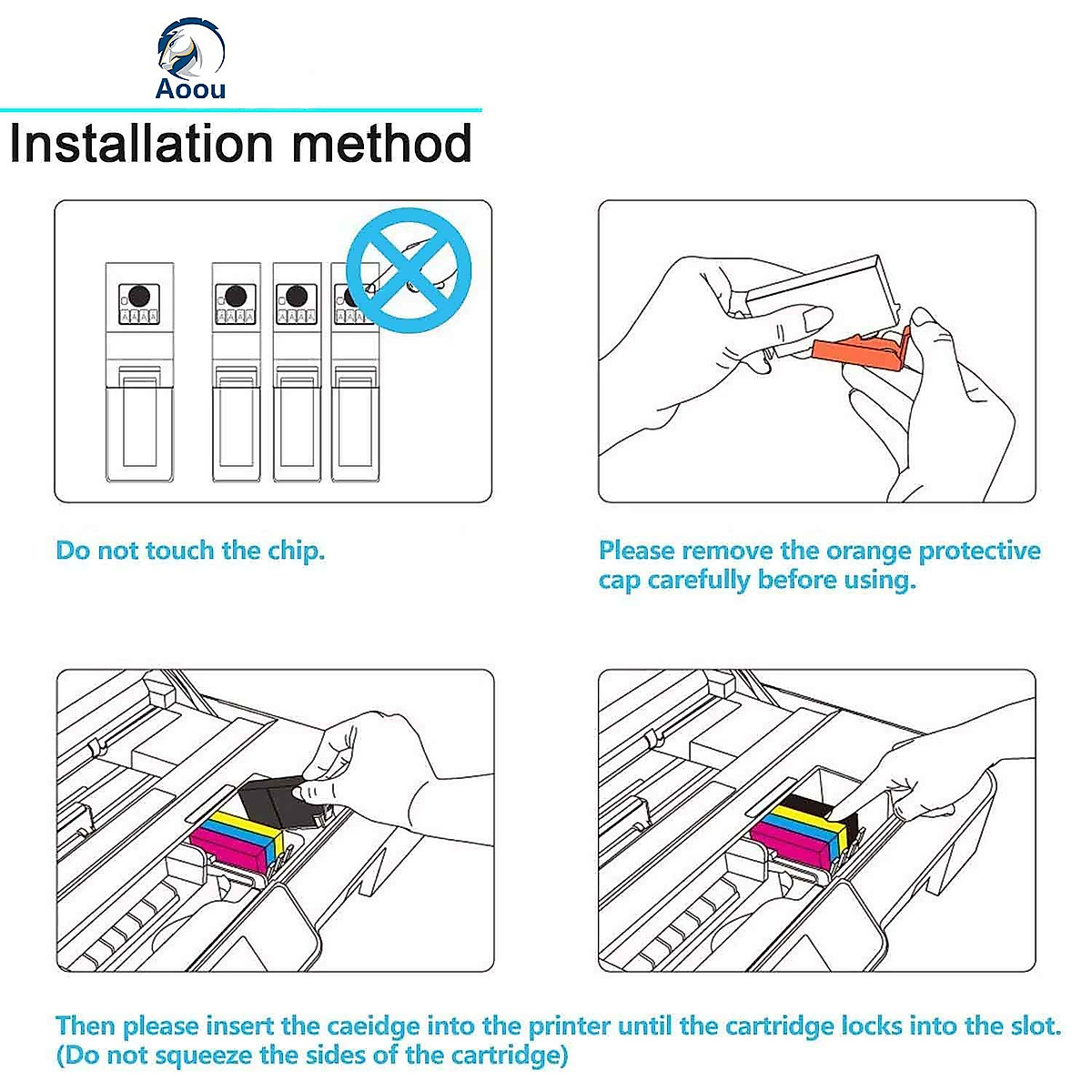 Aoou

Installation method

Do not touch the chip.

Please remove the orange protective cap carefully before using.

Then please insert the caeidge into the printer until the cartridge locks into the slot. (Do not squeeze the sides of the cartridge)