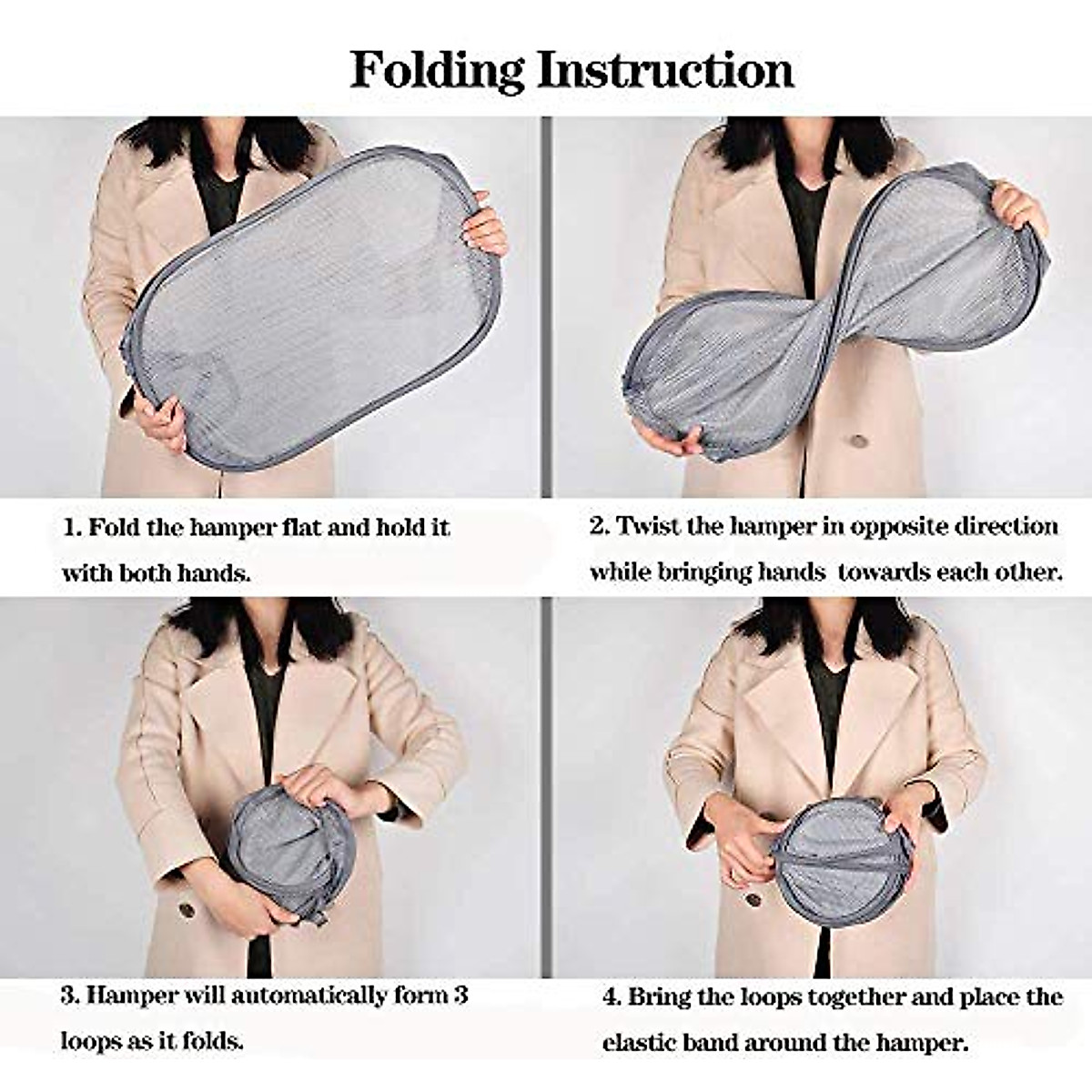 Folding Instruction

1. Fold the hamper flat and hold it with both hands.

2. Twist the hamper in opposite direction while bringing hands towards each other.

3. Hamper will automatically form 3 loops as it folds.

4. Bring the loops together and place the elastic band around the hamper.