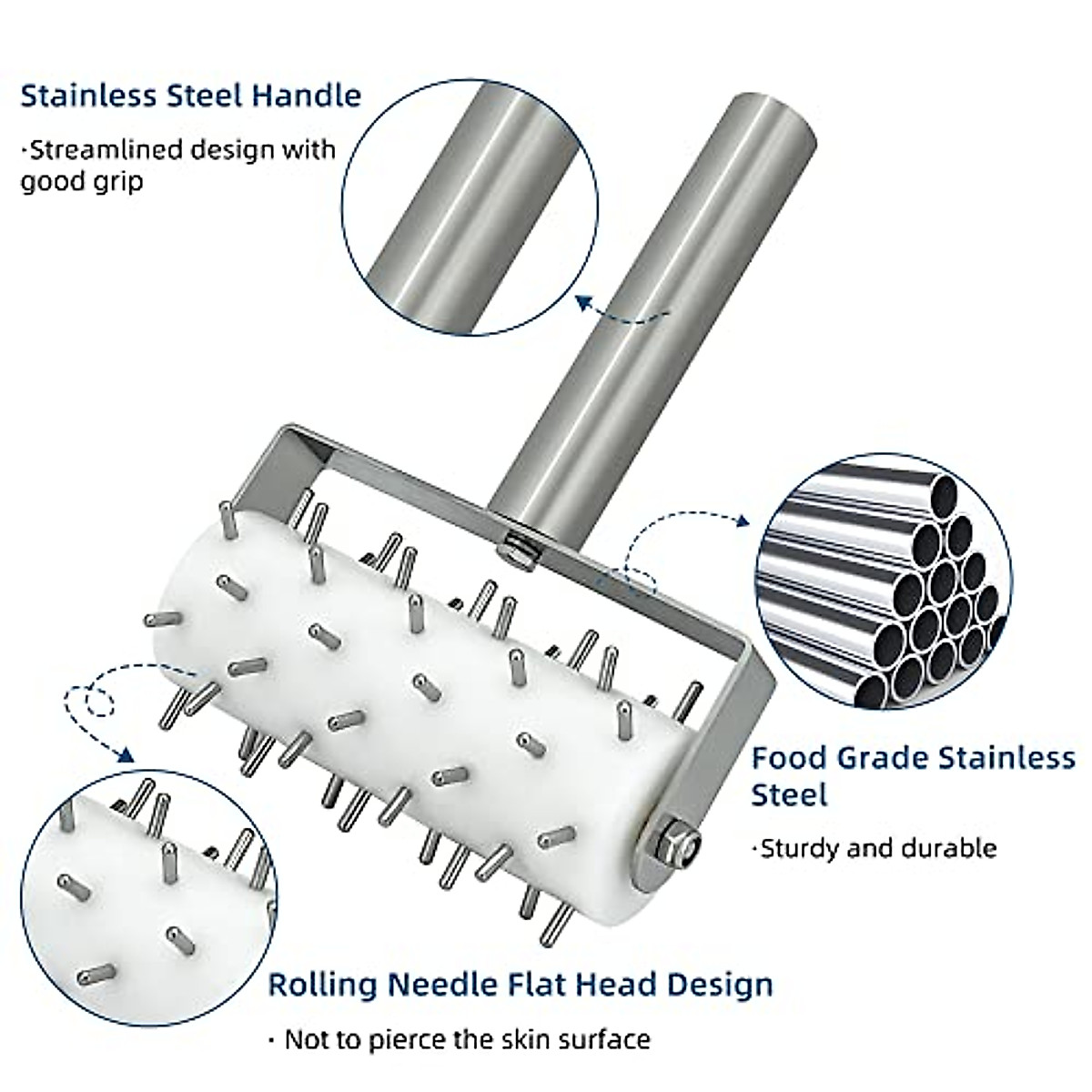 Stainless Steel Handle

·Streamlined design with good grip

Food Grade Stainless Steel

·Sturdy and durable

Rolling Needle Flat Head Design

· Not to pierce the skin surface