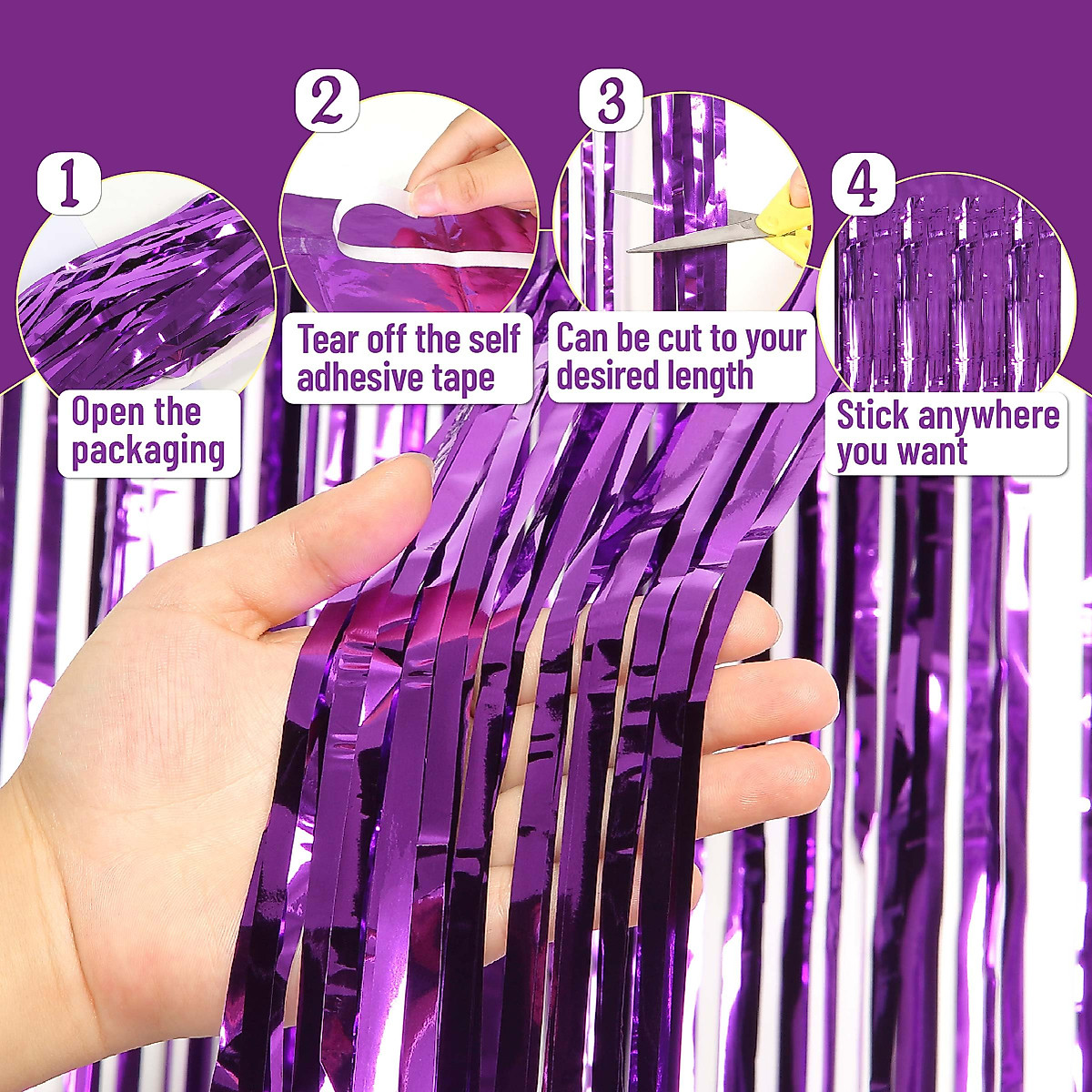 1
Open the packaging

2
Tear off the self adhesive tape

3
Can be cut to your desired length

4
Stick anywhere you want