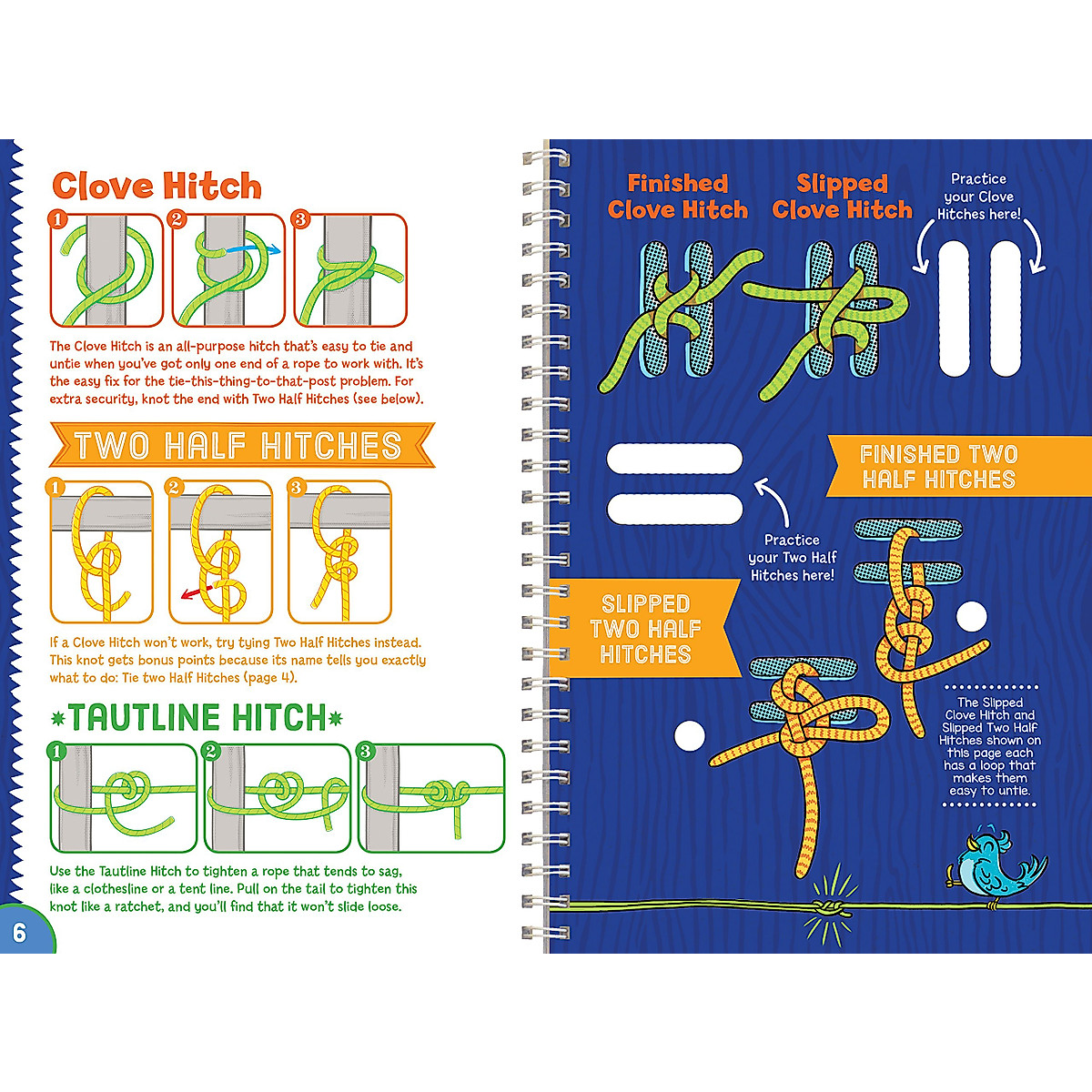 Clove Hitch

1 2 3

The Clove Hitch is an all-purpose hitch that's easy to tie and untie when you've got only one end of a rope to work with. It's the easy fix for the tie-this-thing-to-that-post problem. For extra security, knot the end with Two Half Hitches (see below).

TWO HALF HITCHES

1 2 3

If a Clove Hitch won't work, try tying Two Half Hitches instead. This knot gets bonus points because its name tells you exactly what to do: Tie two Half Hitches (page 4).

TAUTLINE HITCH

1 2 3

Use the Tautline Hitch to tighten a rope that tends to sag, like a clothesline or a tent line. Pull on the tail to tighten this knot like a ratchet, and you'll find that it won't slide loose.

6

Finished Clove Hitch

Slipped Clove Hitch

Practice your Clove Hitches here!

FINISHED TWO HALF HITCHES

Practice your Two Half Hitches here!

SLIPPED TWO HALF HITCHES

The Slipped Clove Hitch and Slipped Two Half Hitches shown on this page each has a loop that makes them easy to untie.