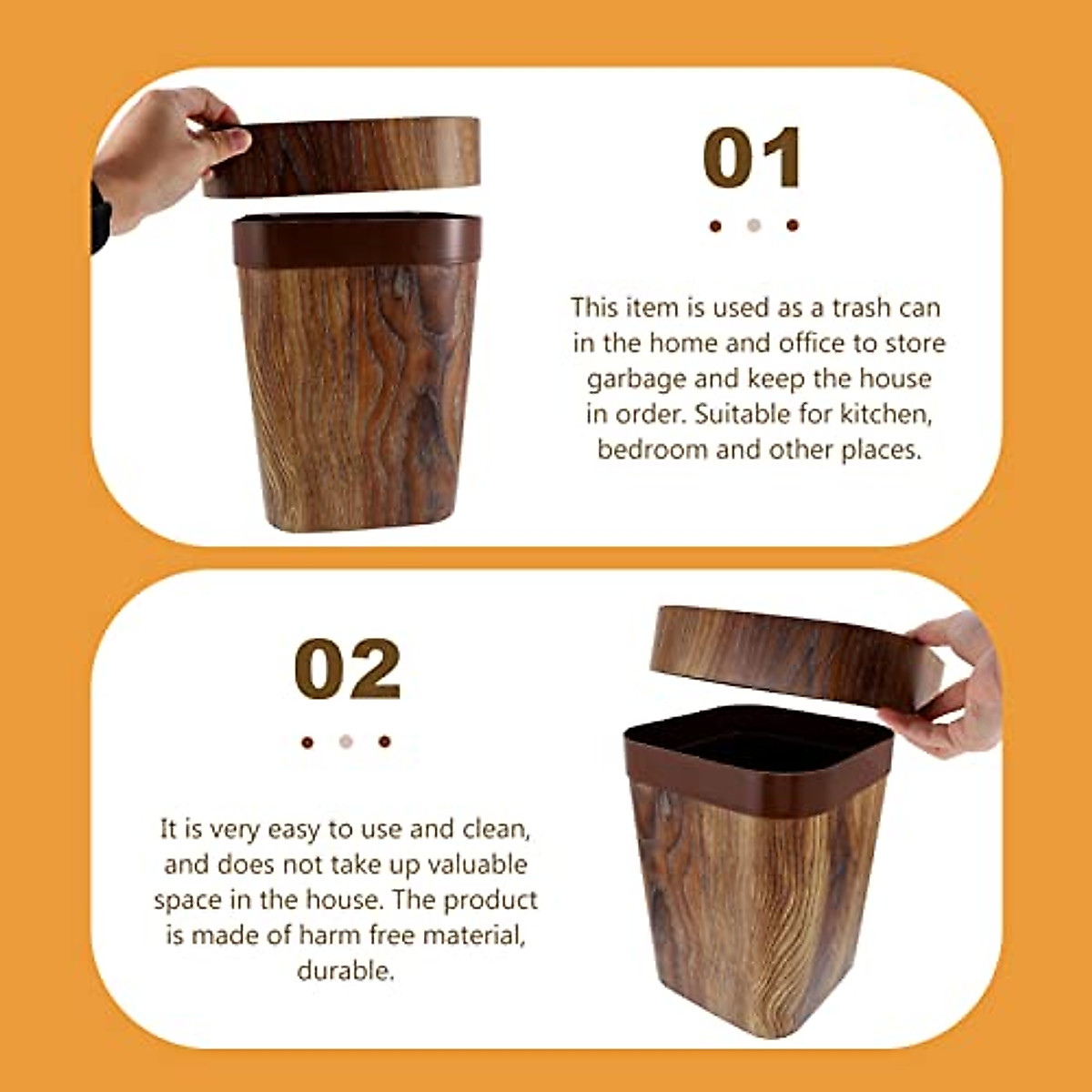 01

This item is used as a trash can in the home and office to store garbage and keep the house in order. Suitable for kitchen, bedroom and other places.

02

It is very easy to use and clean, and does not take up valuable space in the house. The product is made of harm free material, durable.