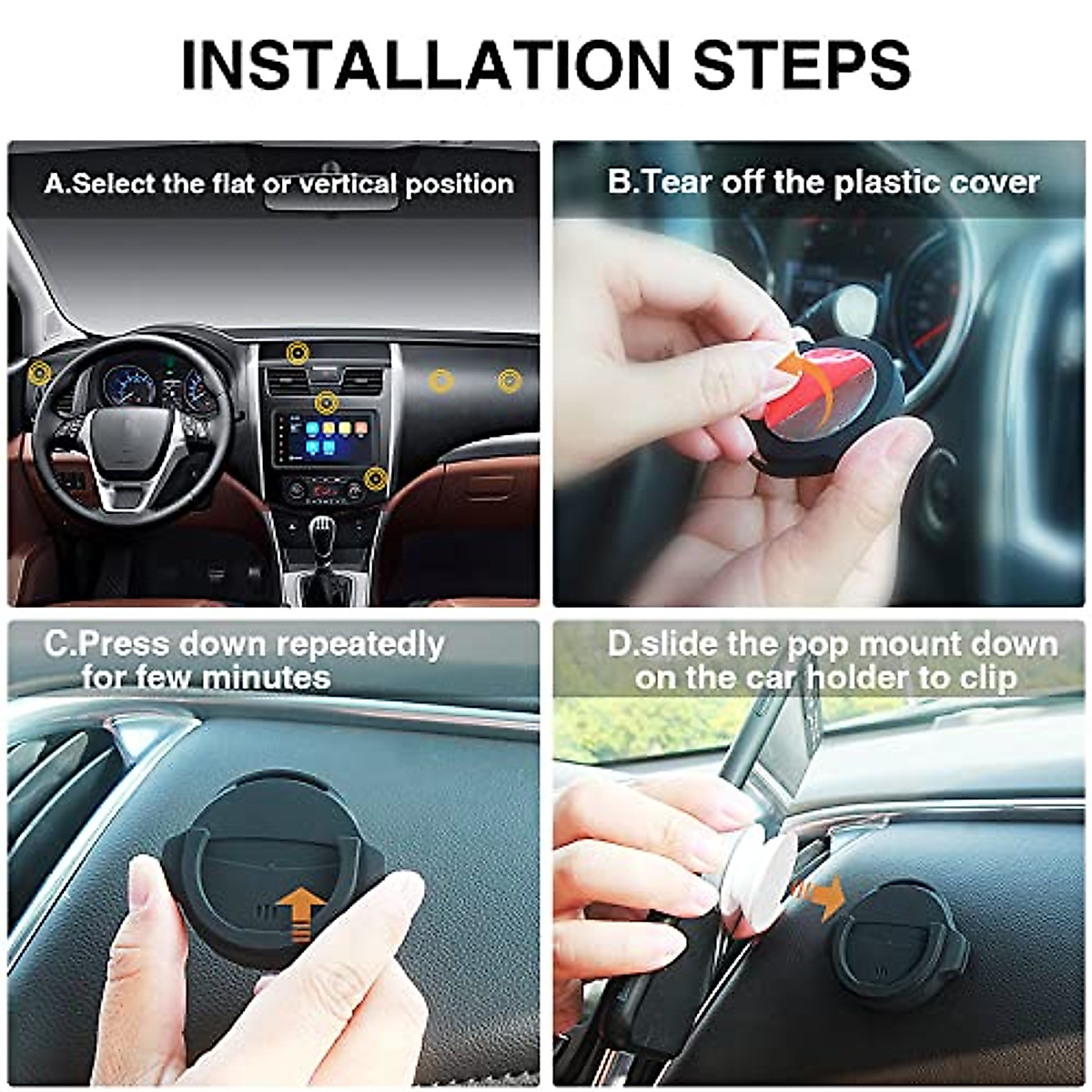 INSTALLATION STEPS

A.Select the flat or vertical position

B.Tear off the plastic cover

C.Press down repeatedly for few minutes

D.slide the pop mount down on the car holder to clip