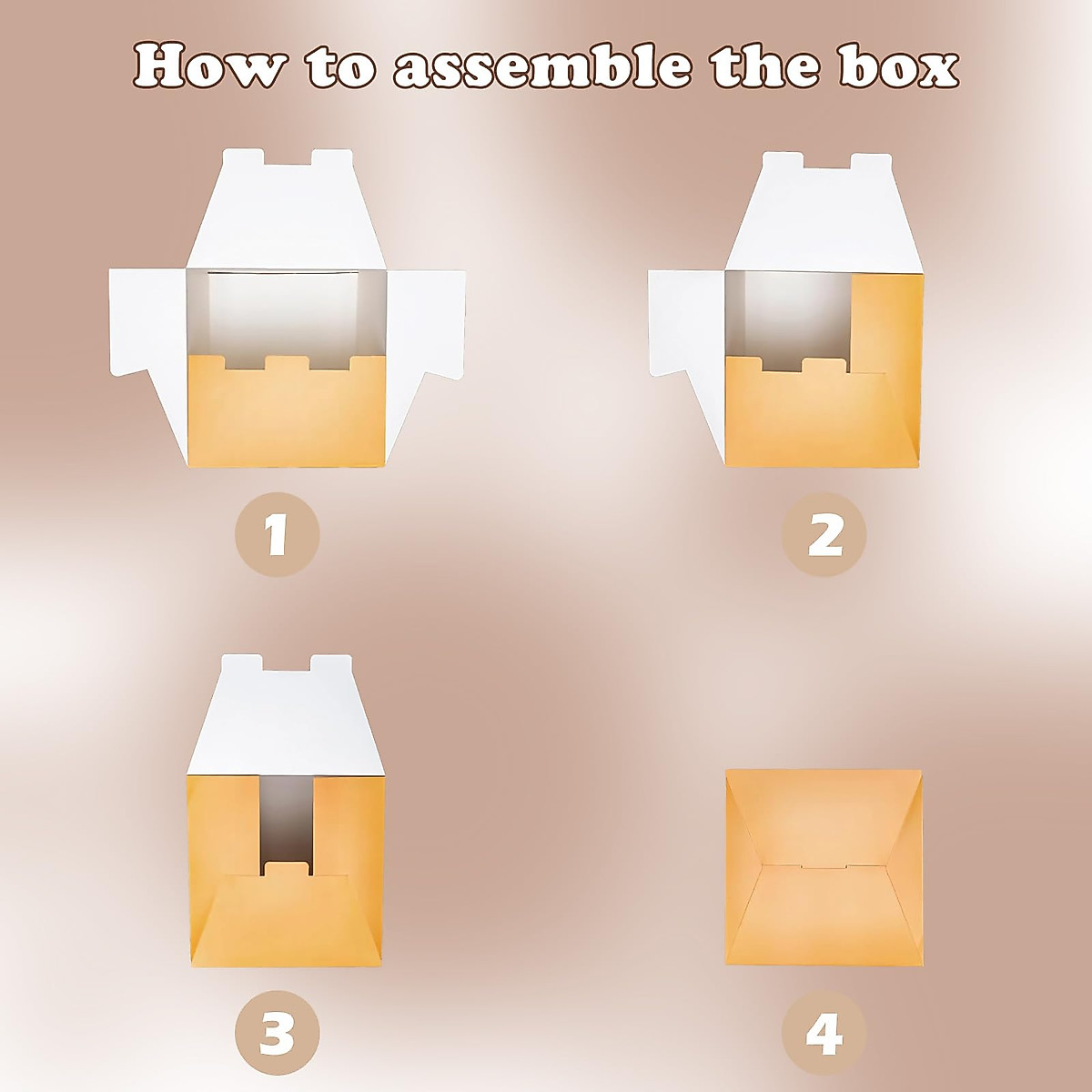 How to assemble the box

1

2

3

4