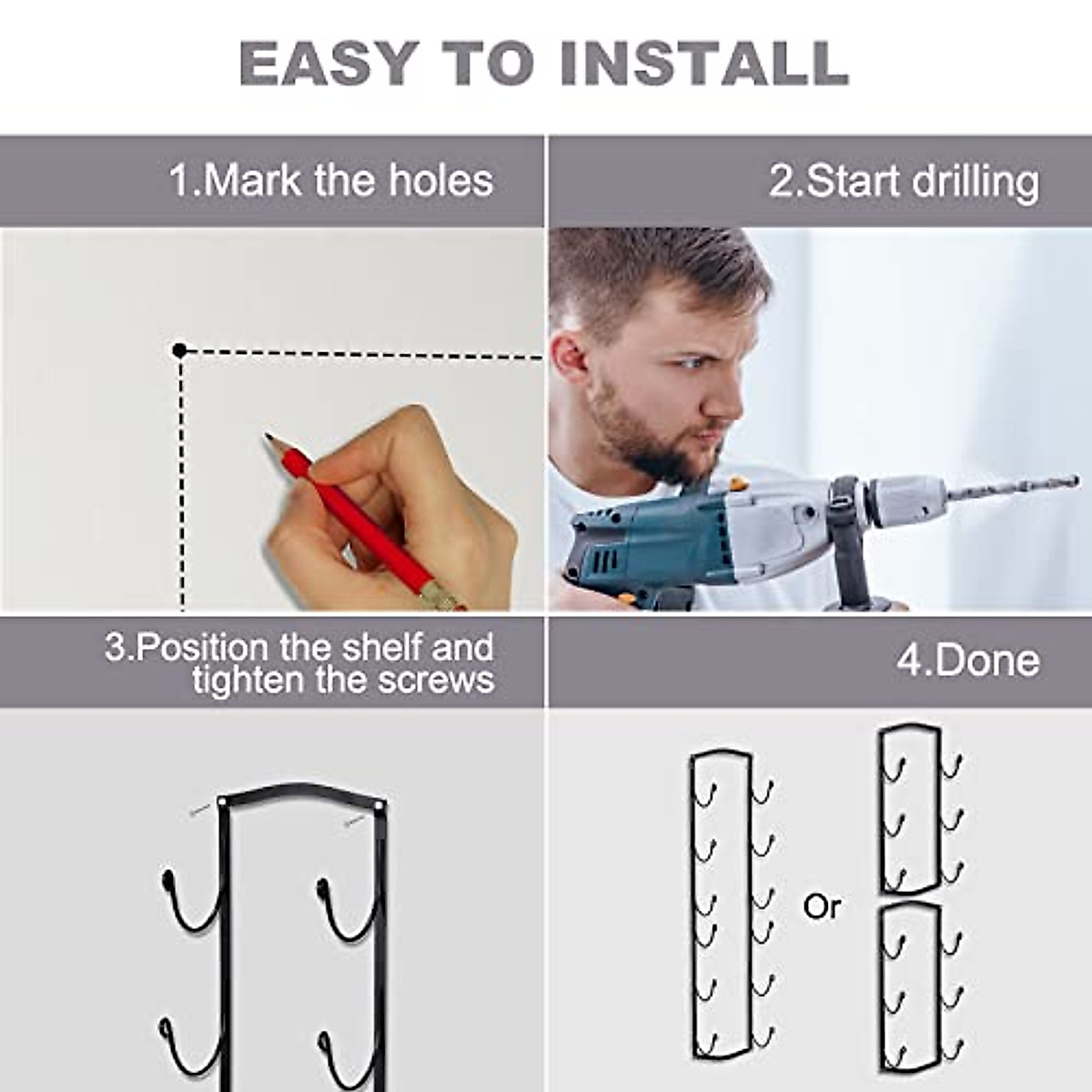 EASY TO INSTALL

1.Mark the holes

2.Start drilling

3.Position the shelf and tighten the screws

4.Done

Or