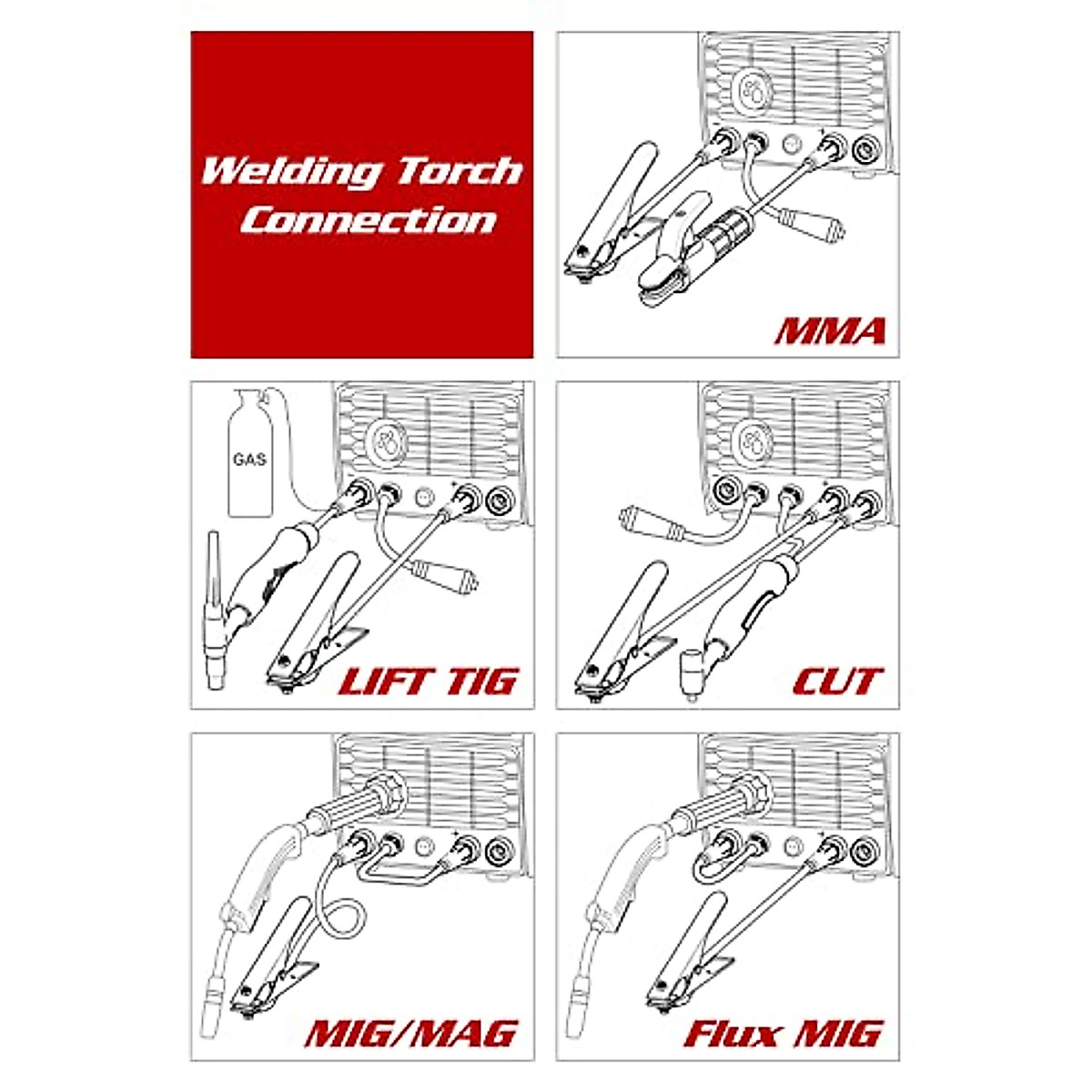 Welding Torch Connection

MMA

GAS

LIFT TIG

CUT

MIG/MAG

Flux MIG