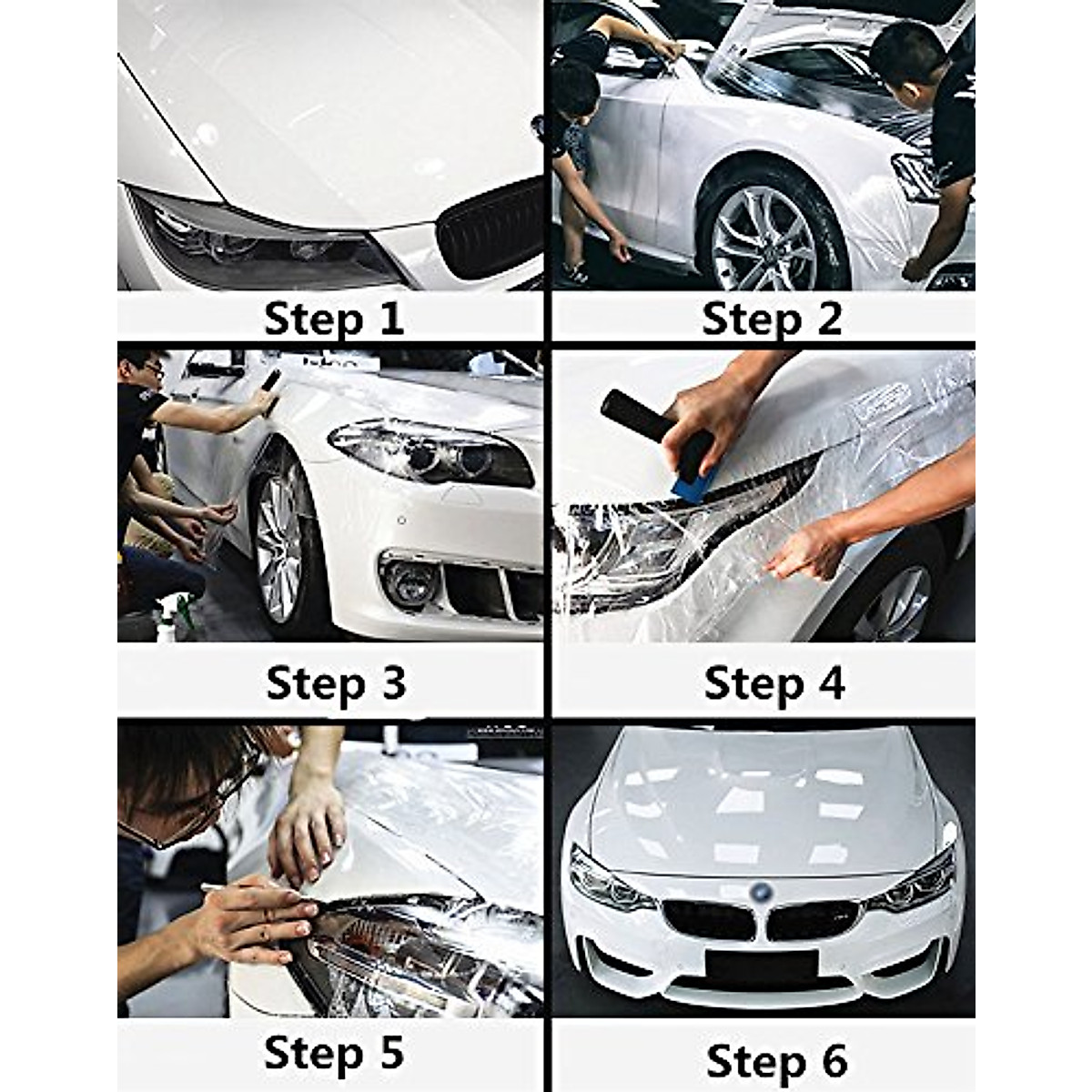 Step 1

Step 2

Step 3

Step 4

Step 5

Step 6