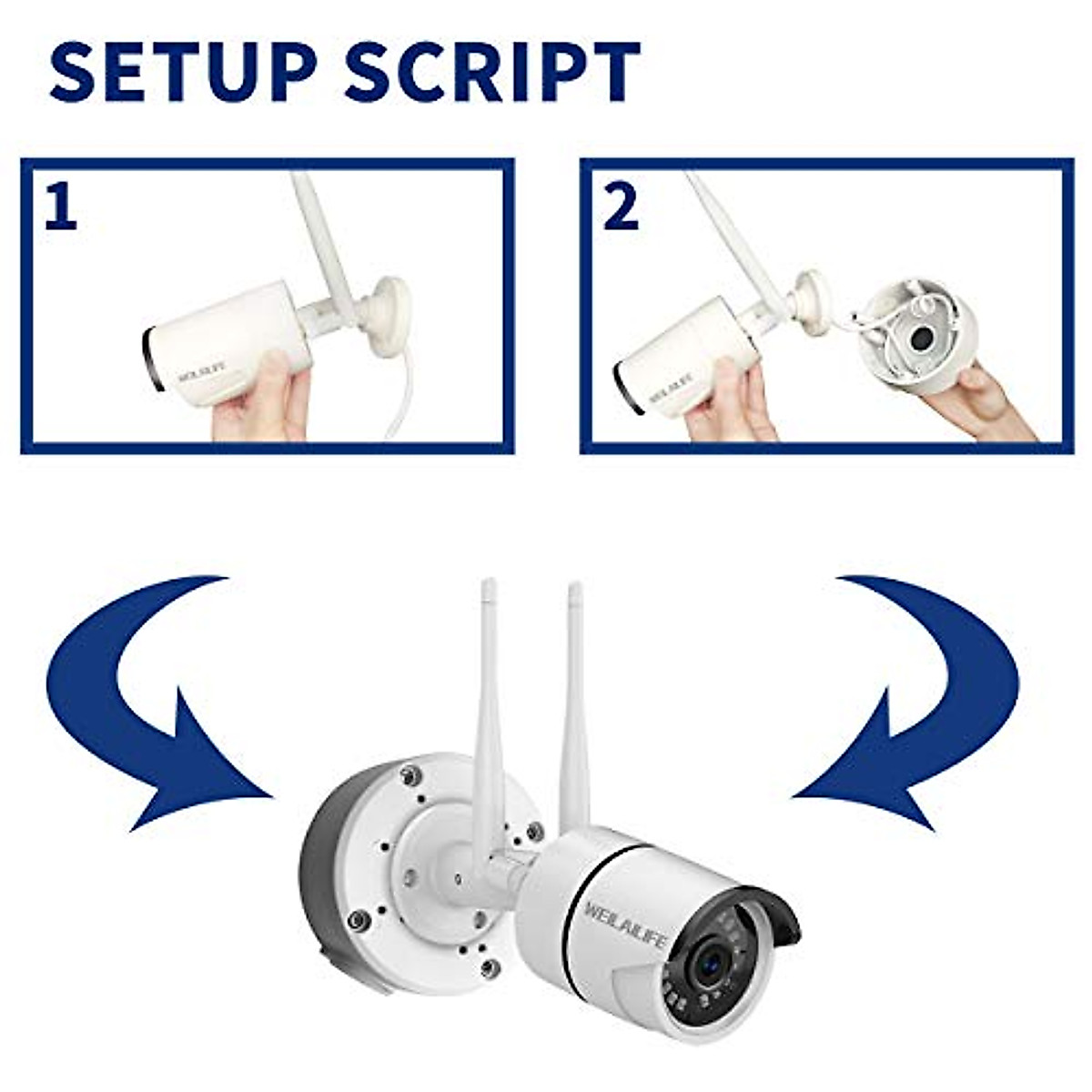 SETUP SCRIPT

1

WEILAILIFE

2

WEILAILIFE

WEILAILIFE