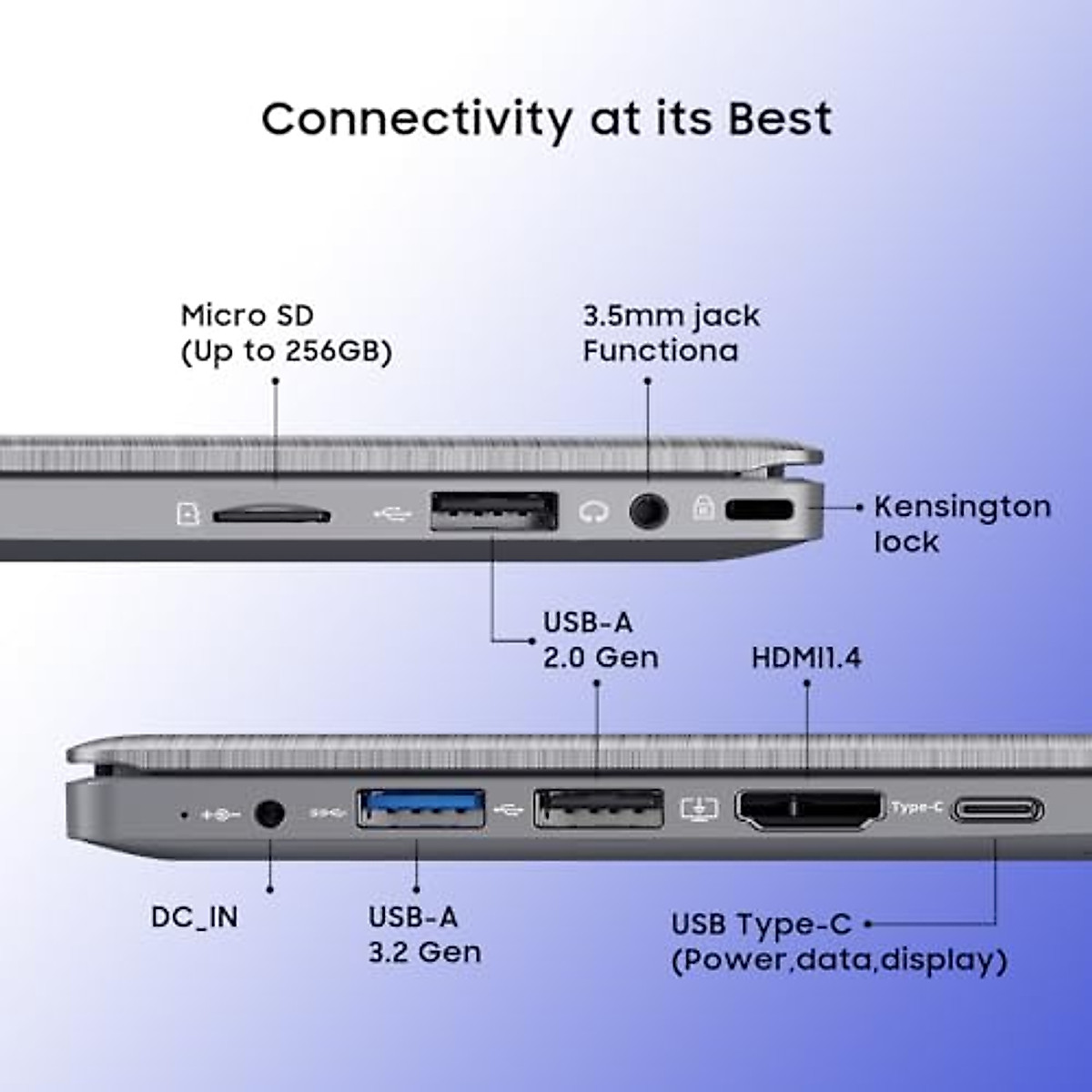 Connectivity at its Best

Micro SD
(Up to 256GB)

3.5mm jack
Functiona

Kensington
lock

USB-A
2.0 Gen

HDMI1.4

Type-C

DC_IN

USB-A
3.2 Gen

USB Type-C
(Power,data,display)