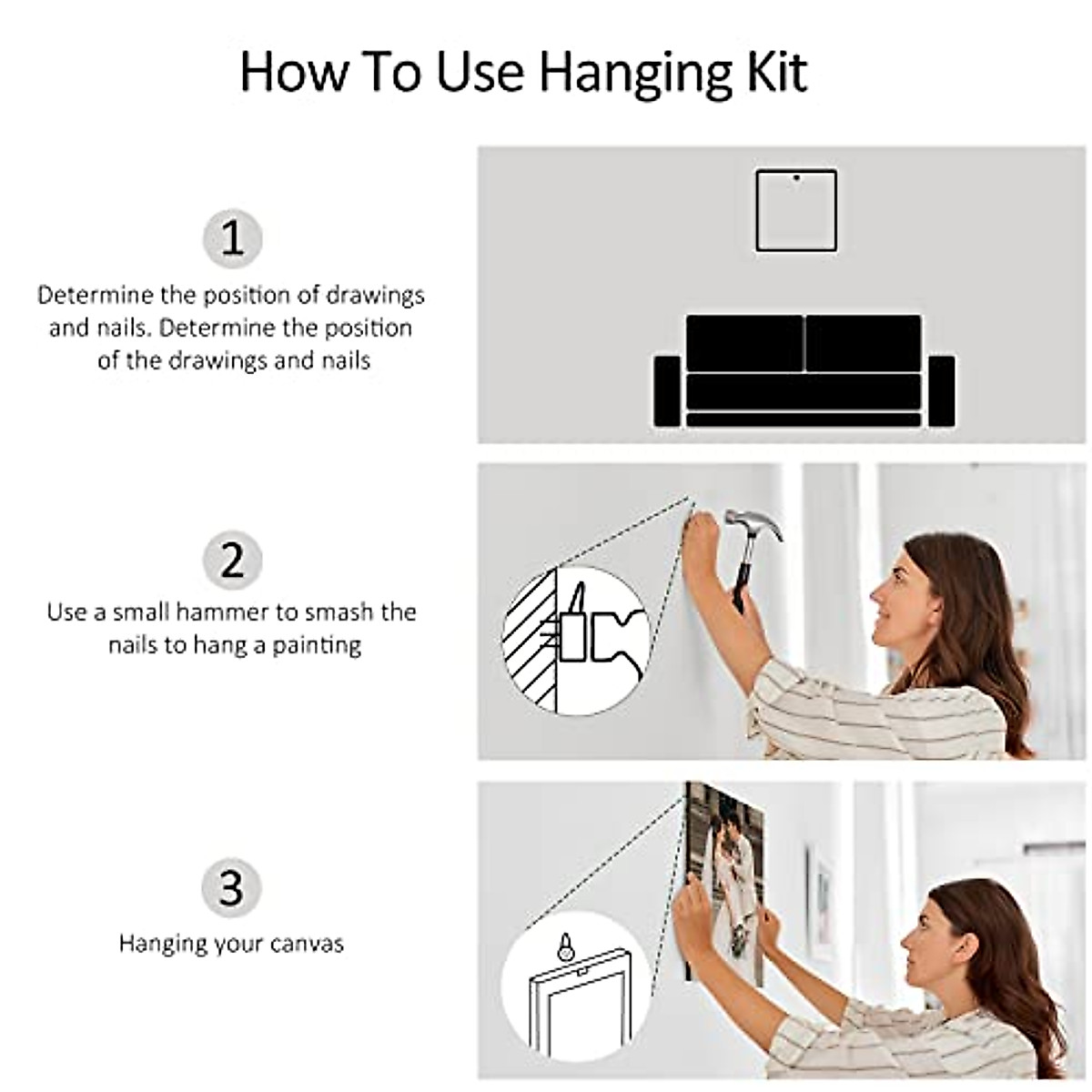 How To Use Hanging Kit

1

Determine the position of drawings and nails. Determine the position of the drawings and nails

2

Use a small hammer to smash the nails to hang a painting

3

Hanging your canvas