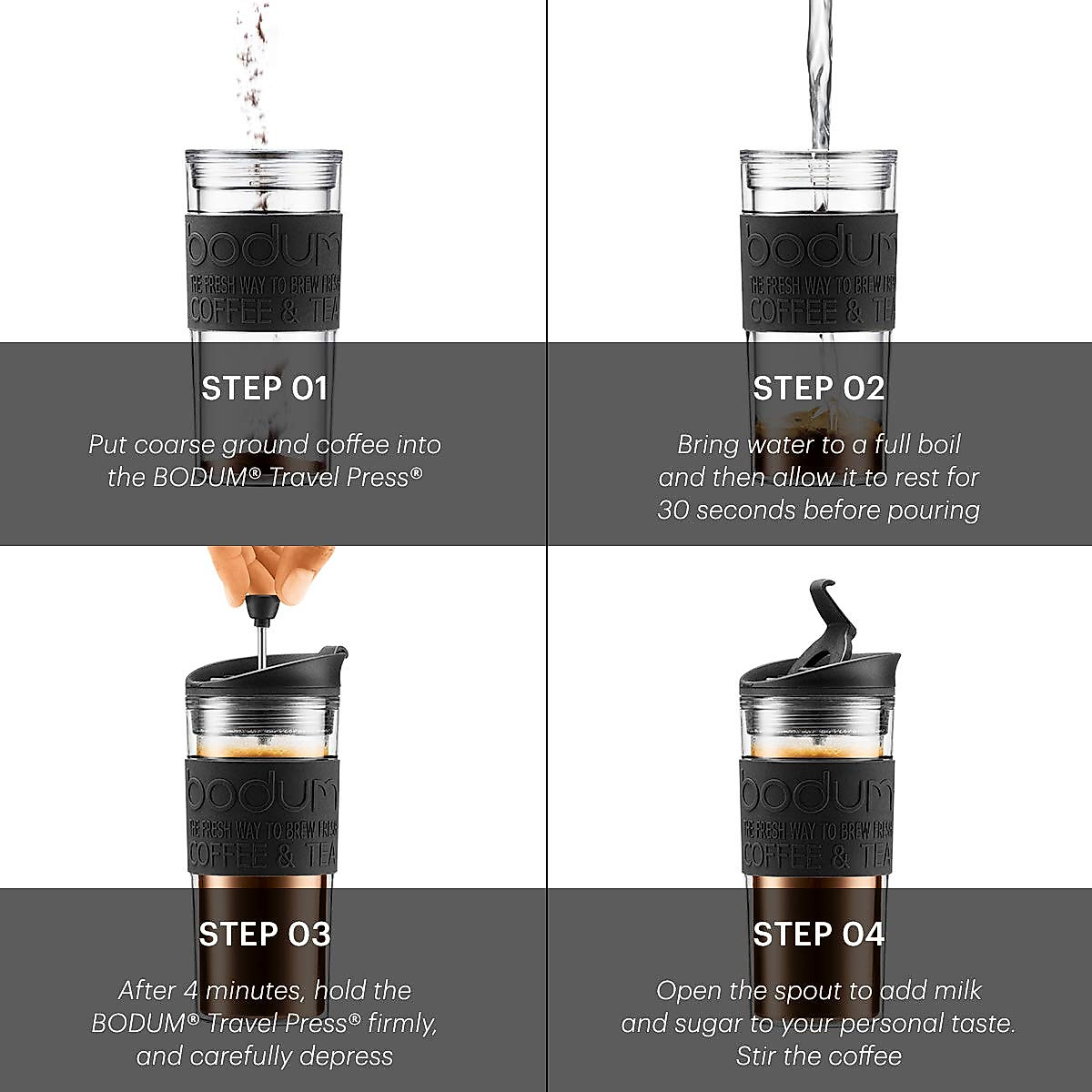 bodum
THE FRESH WAY TO BREW FRESH
COFFEE & TEA

STEP 01

Put coarse ground coffee into the BODUM® Travel Press®

bodum
THE FRESH WAY TO BREW FRESH
COFFEE & TEA

STEP 02

Bring water to a full boil and then allow it to rest for 30 seconds before pouring

bodum
THE FRESH WAY TO BREW FRESH
COFFEE & TEA

STEP 03

After 4 minutes, hold the BODUM® Travel Press® firmly, and carefully depress

bodum
THE FRESH WAY TO BREW FRESH
COFFEE & TEA

STEP 04

Open the spout to add milk and sugar to your personal taste. Stir the coffee