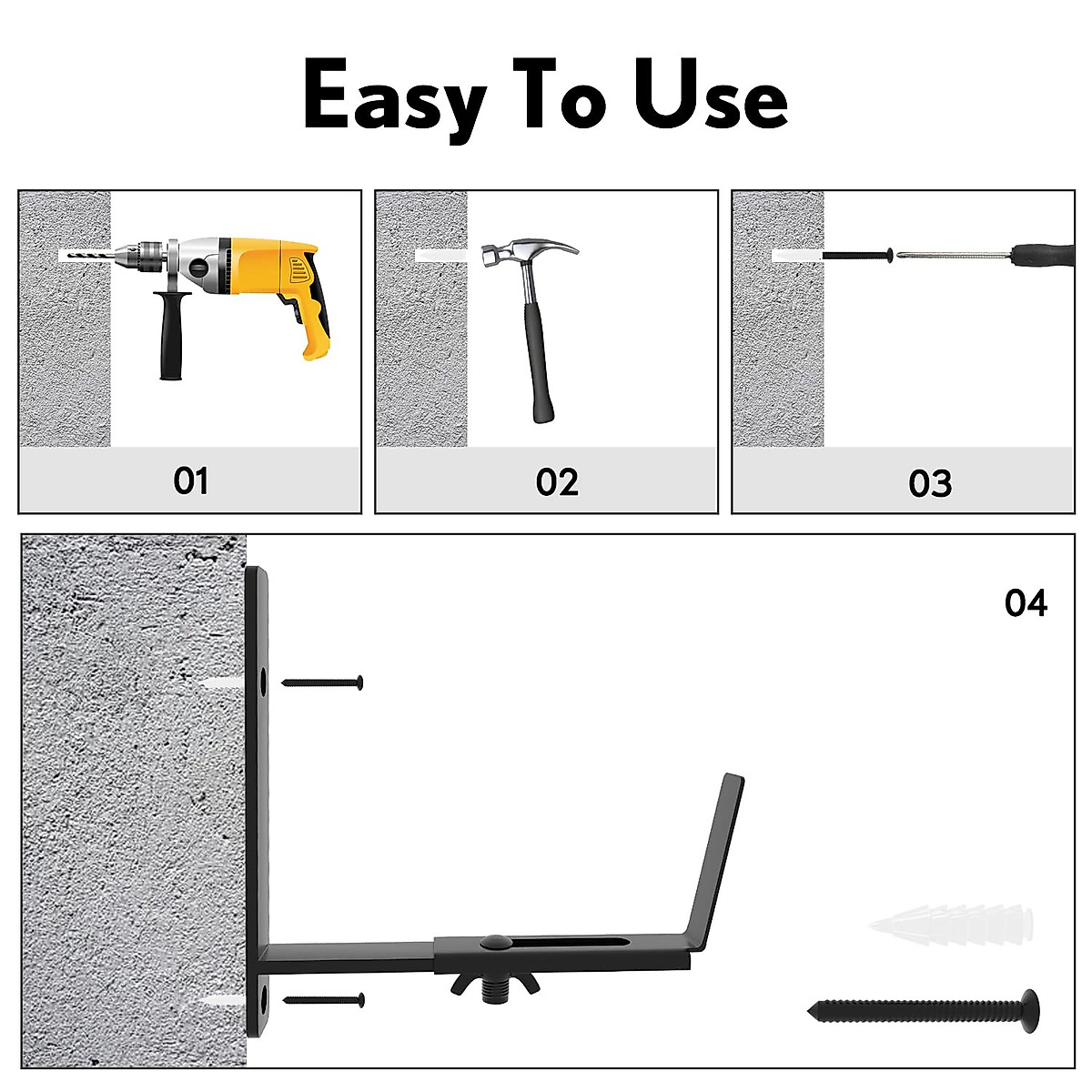 Easy To Use

01

02

03

04