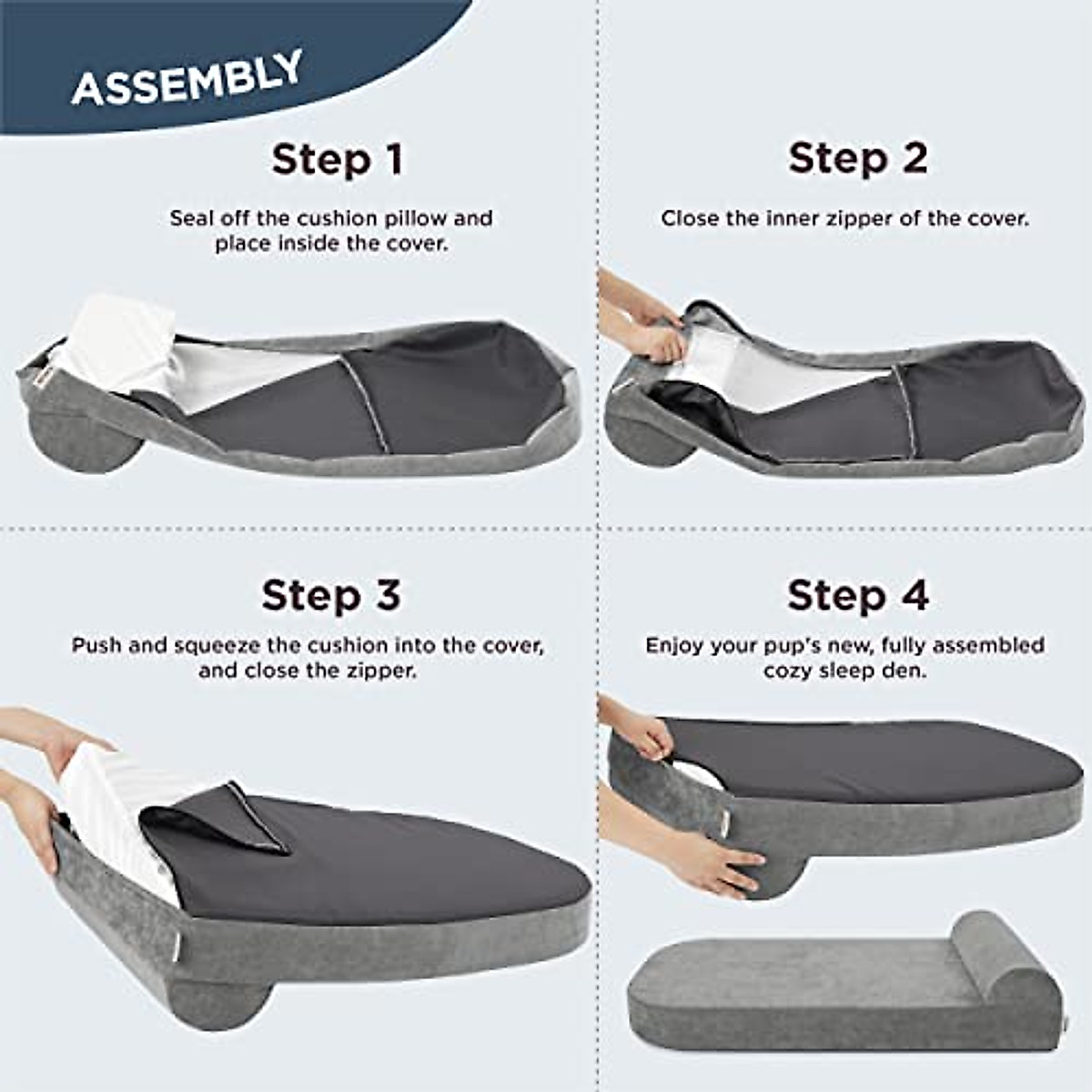 ASSEMBLY

Step 1

Seal off the cushion pillow and place inside the cover.

Step 2

Close the inner zipper of the cover.

Step 3

Push and squeeze the cushion into the cover, and close the zipper.

Step 4

Enjoy your pup's new, fully assembled cozy sleep den.