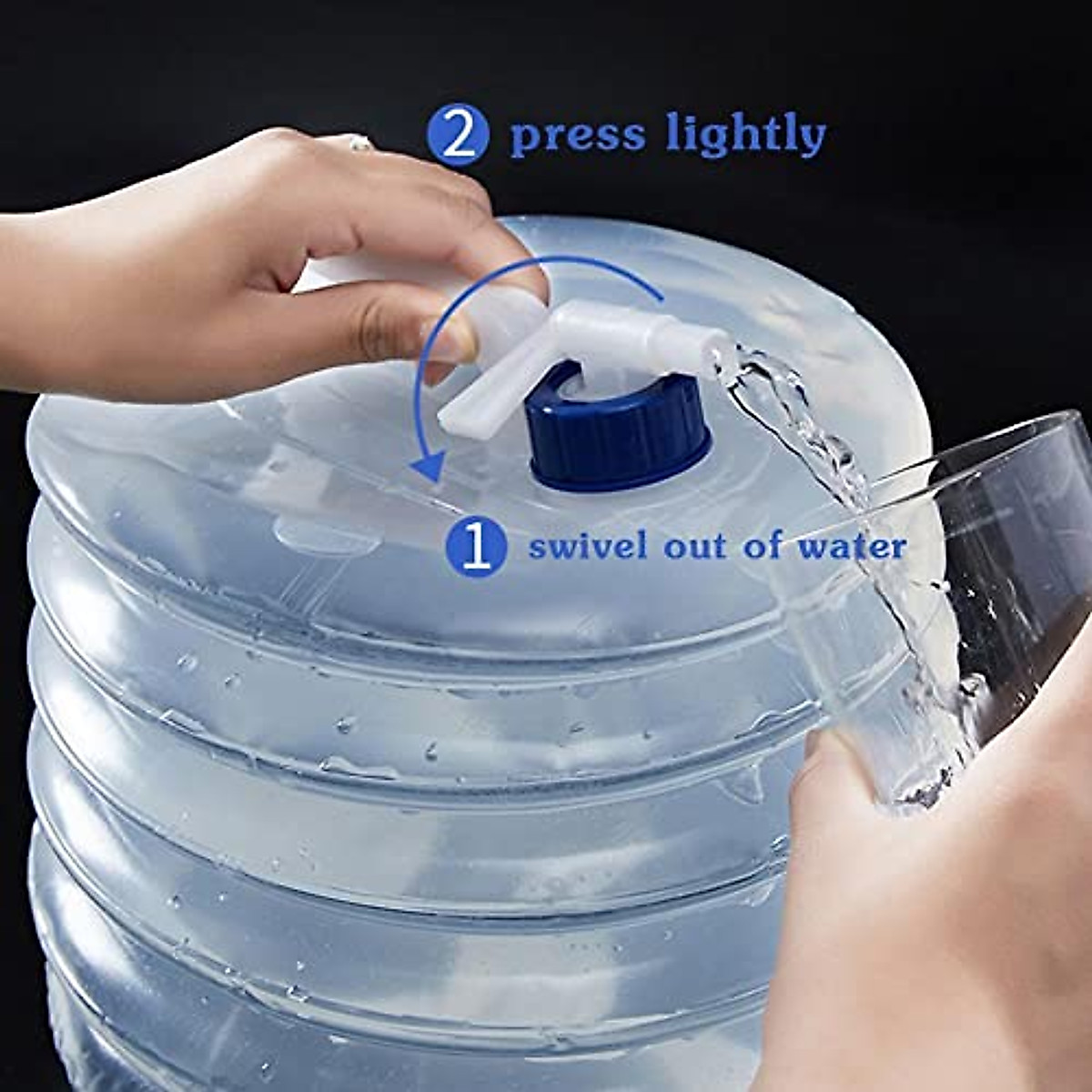 2 press lightly

1 swivel out of water