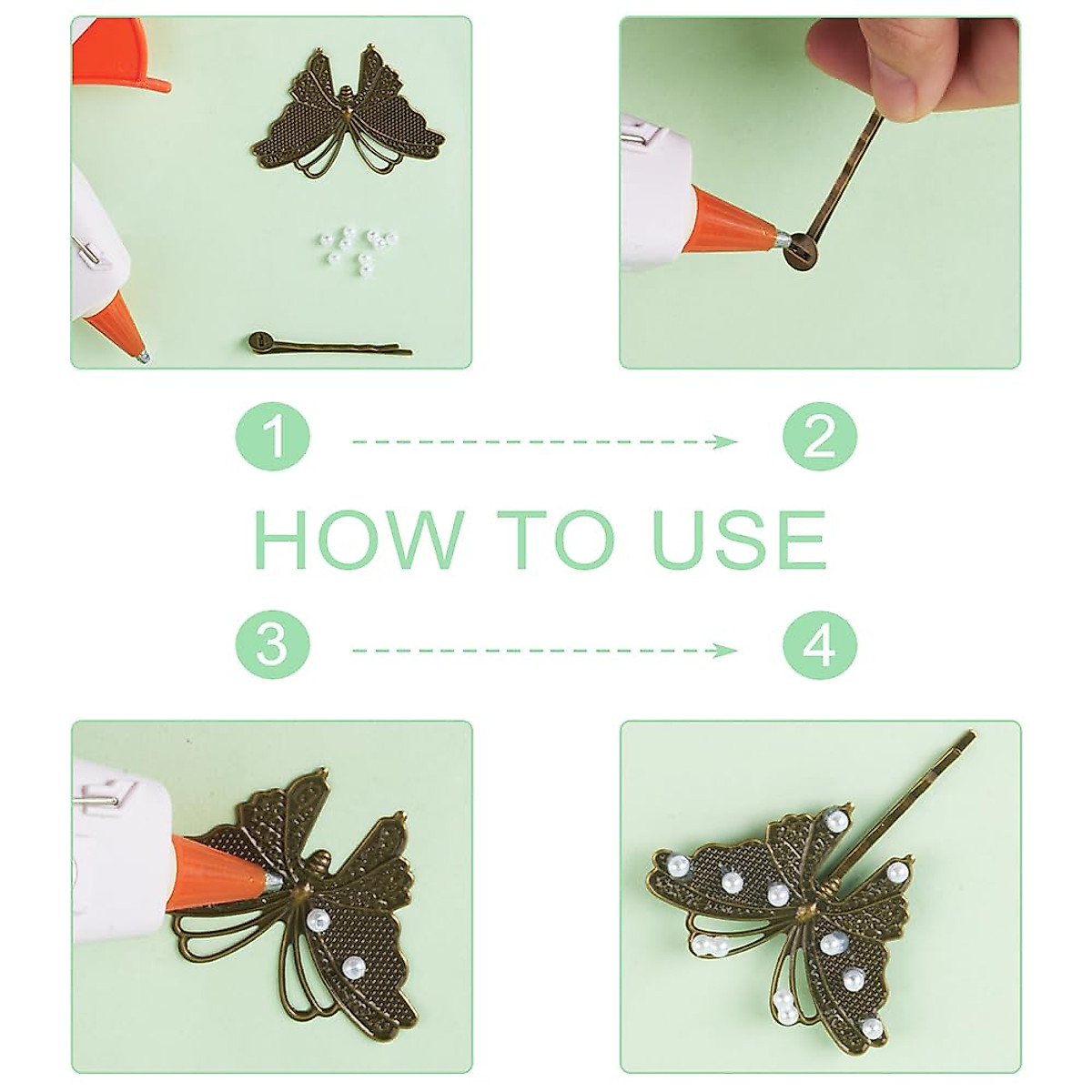 1

2

HOW TO USE

3

4