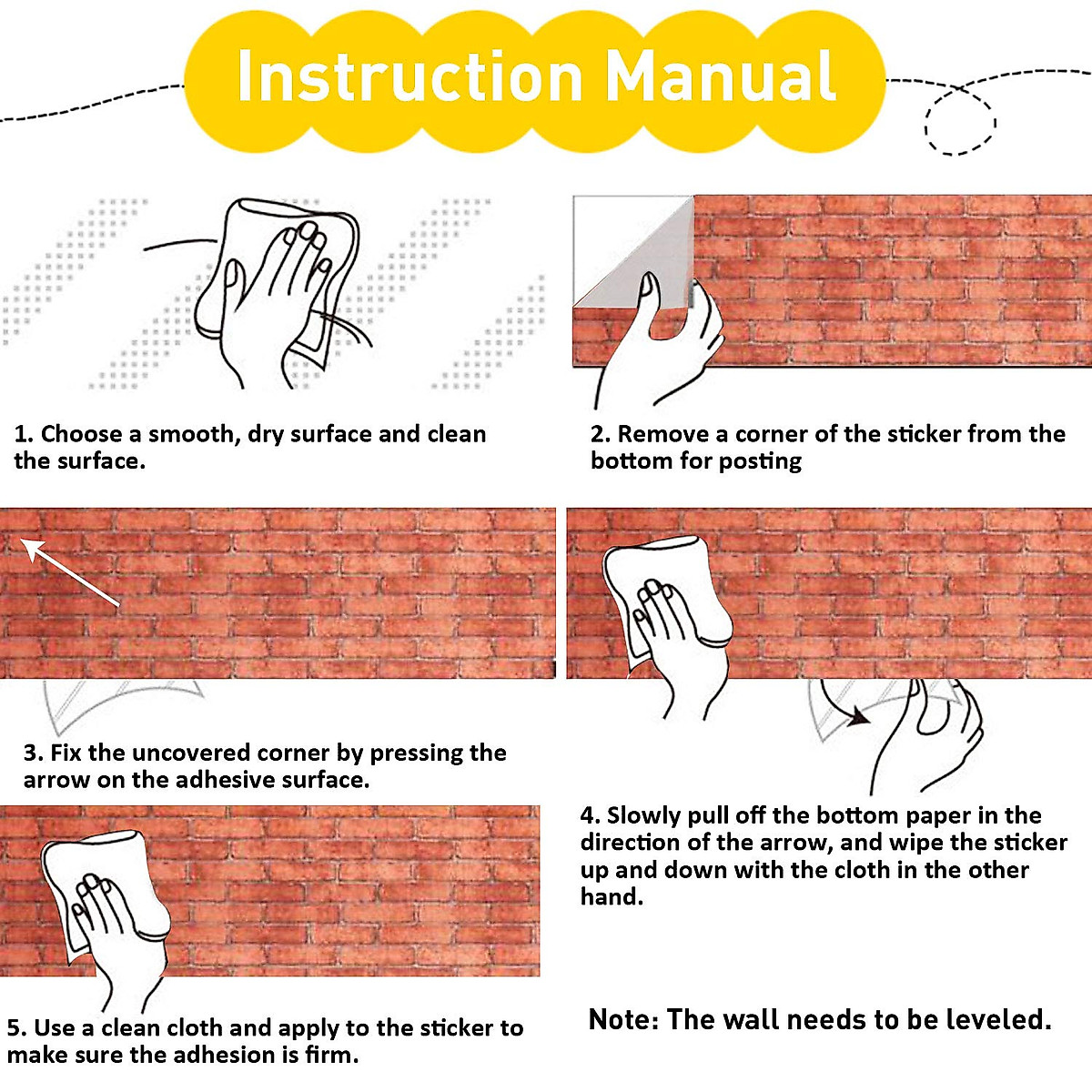 Instruction Manual

1. Choose a smooth, dry surface and clean the surface.

2. Remove a corner of the sticker from the bottom for posting

3. Fix the uncovered corner by pressing the arrow on the adhesive surface.

4. Slowly pull off the bottom paper in the direction of the arrow, and wipe the sticker up and down with the cloth in the other hand.

5. Use a clean cloth and apply to the sticker to make sure the adhesion is firm.

Note: The wall needs to be leveled.