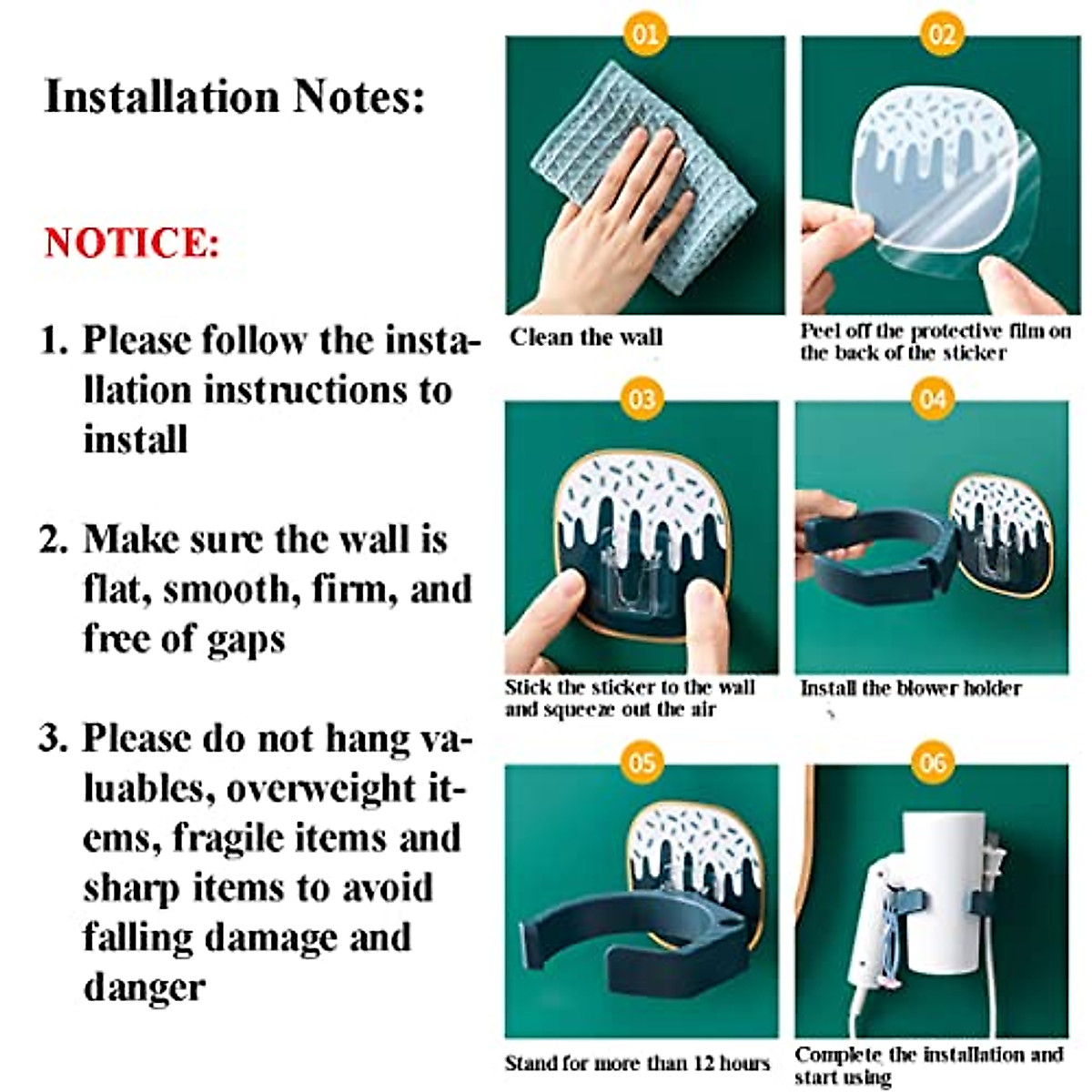 Installation Notes:

NOTICE:

1. Please follow the installation instructions to install

2. Make sure the wall is flat, smooth, firm, and free of gaps

3. Please do not hang valuables, overweight items, fragile items and sharp items to avoid falling damage and danger

01

Clean the wall

02

Peel off the protective film on the back of the sticker

03

Stick the sticker to the wall and squeeze out the air

04

Install the blower holder

05

Stand for more than 12 hours

06

Complete the installation and start using