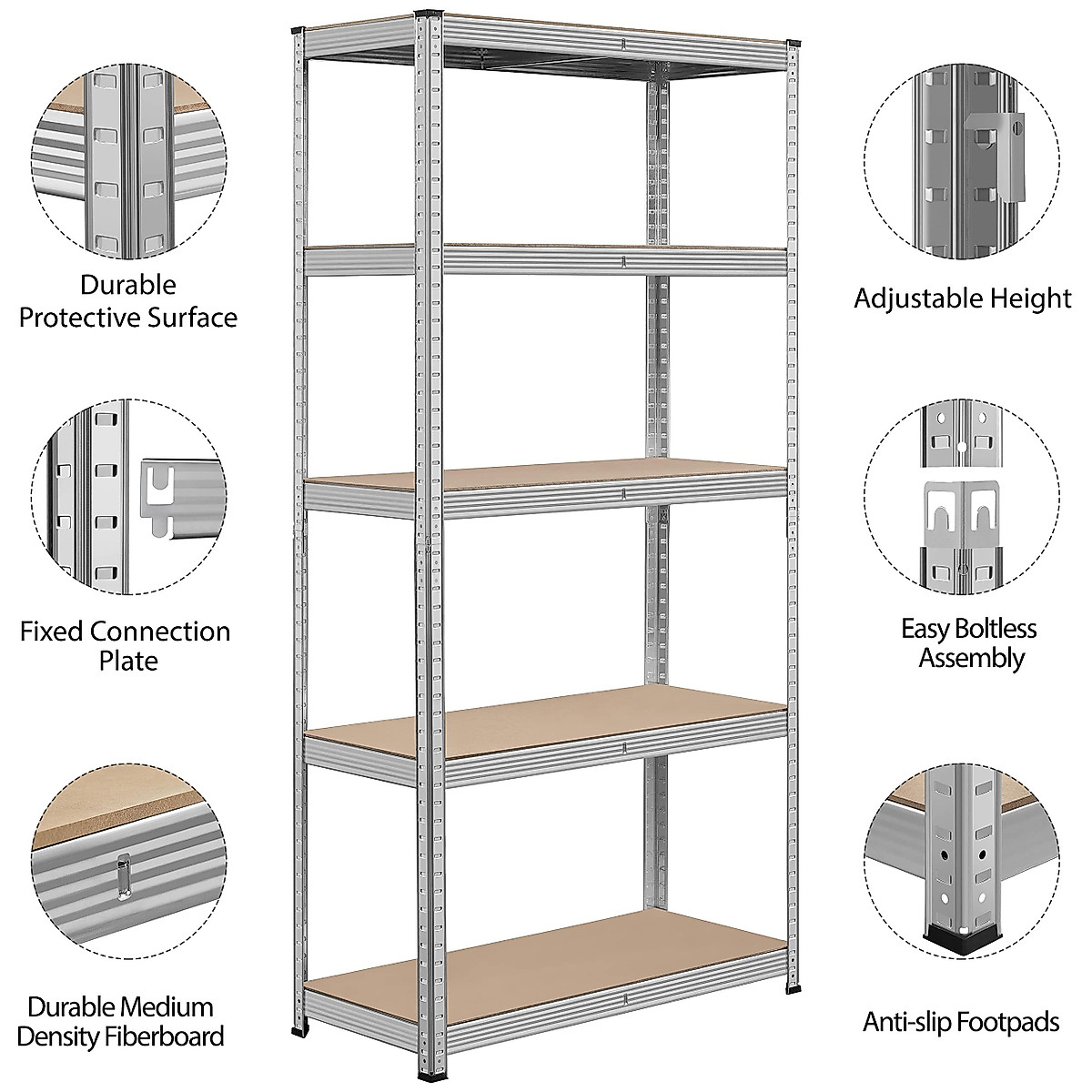 Durable Protective Surface

Fixed Connection Plate

Durable Medium Density Fiberboard

Adjustable Height

Easy Boltless Assembly

Anti-slip Footpads